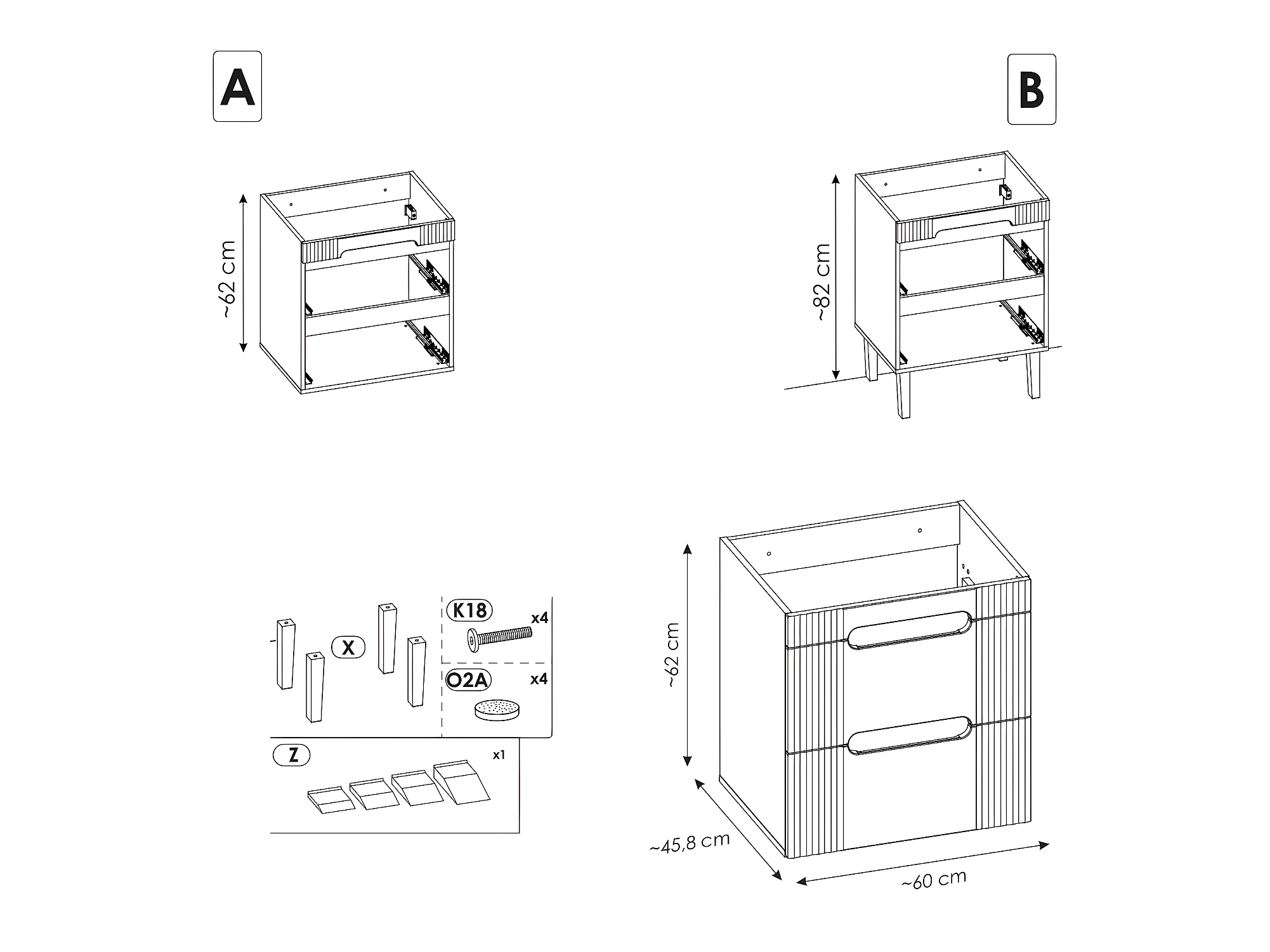 A

~62 cm

B

~82 cm

X

K18

x4

O2A

x4

Z

x1

~62 cm

~45,8 cm

~60 cm