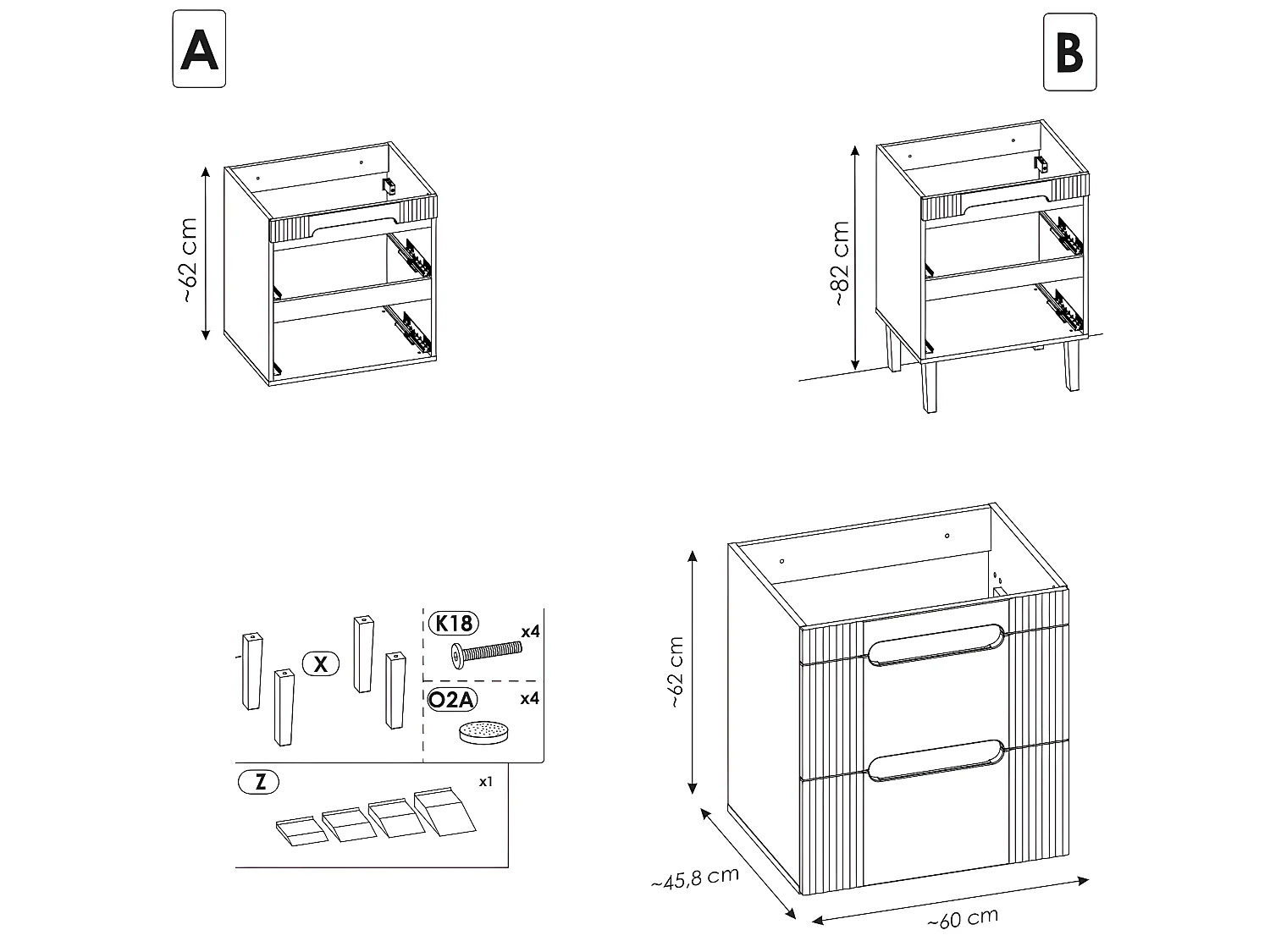 A

B

~62 cm

~82 cm

X

K18
x4

O2A
x4

Z
x1

~62 cm

~45,8 cm

~60 cm