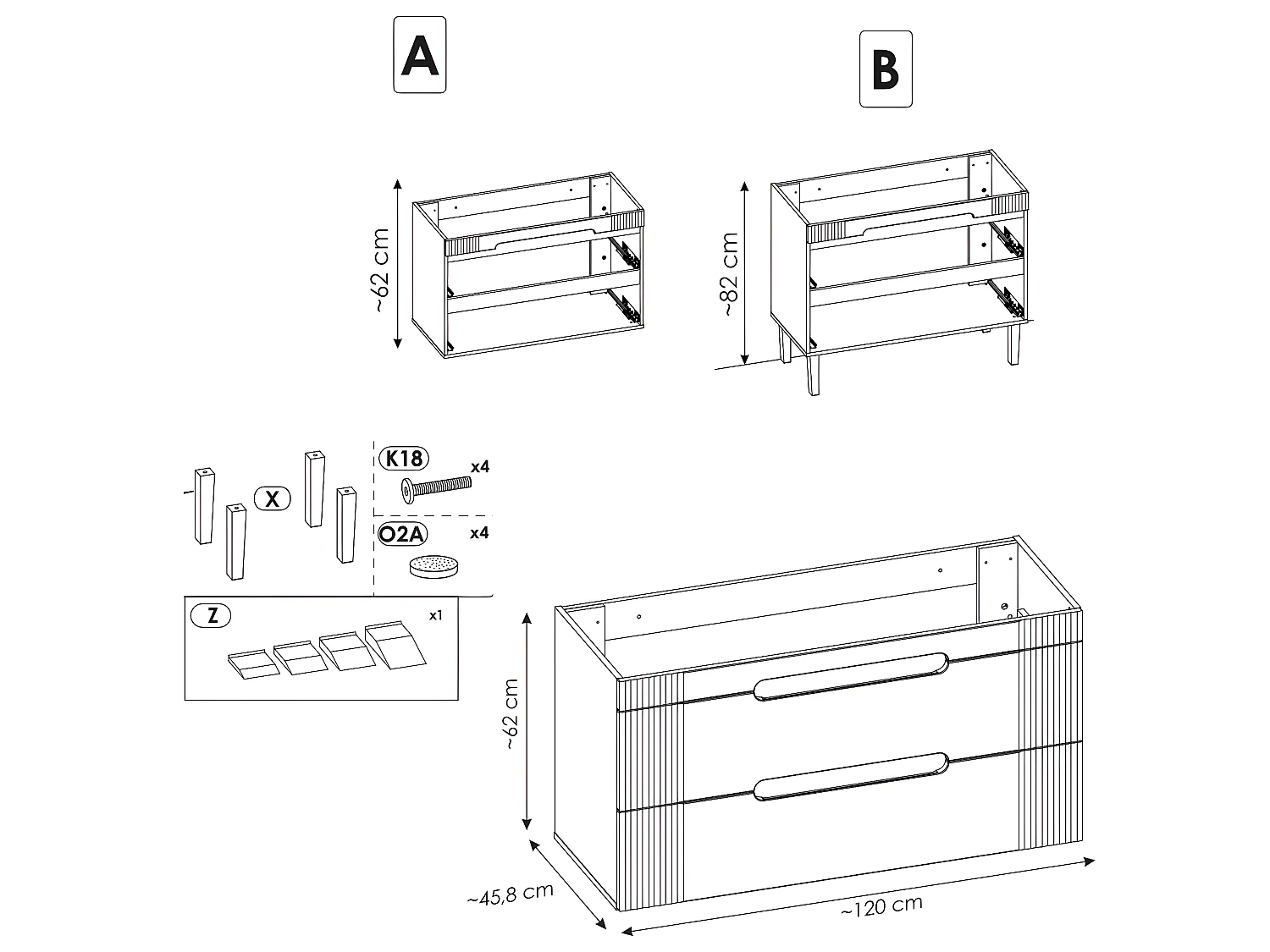 A

B

~62 cm

~82 cm

X

K18 x4

O2A x4

Z x1

~62 cm

~45,8 cm

~120 cm