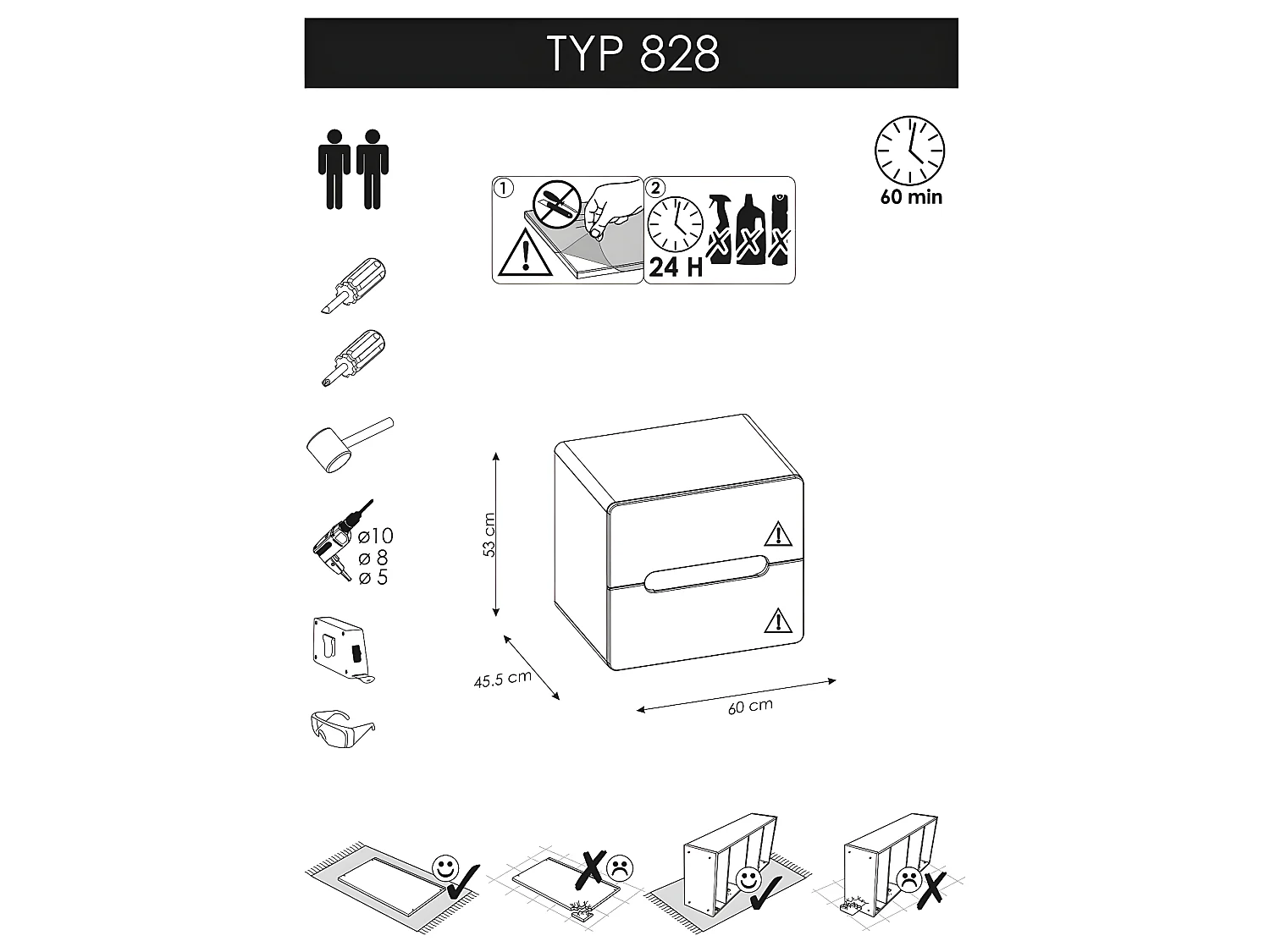 TYP 828

60 min

1

2

24 H

ø10
ø 8
ø 5

53 cm

45.5 cm

60 cm