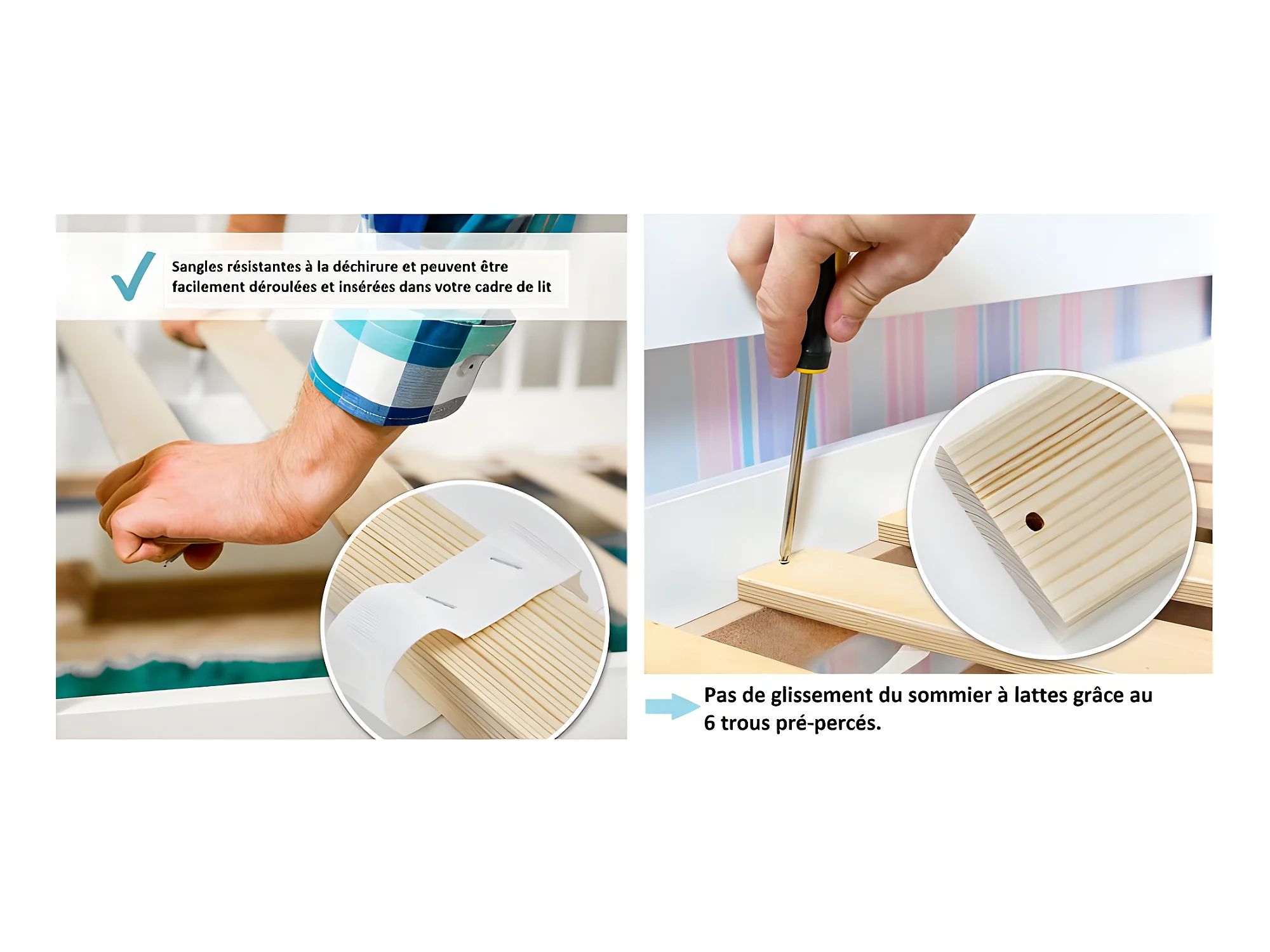 Sangles résistantes à la déchirure et peuvent être facilement déroulées et insérées dans votre cadre de lit

Pas de glissement du sommier à lattes grâce au 6 trous pré-percés.