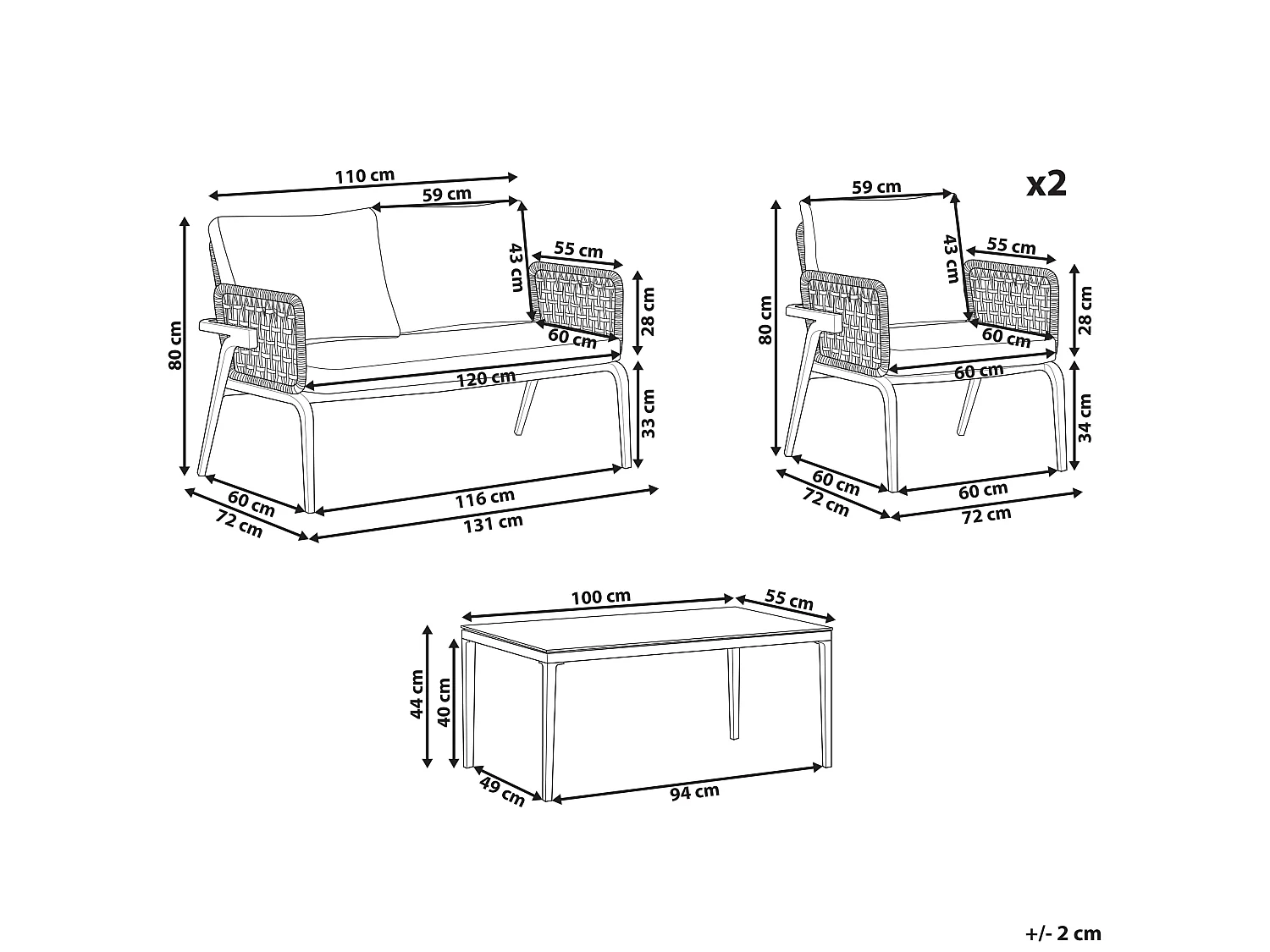 110 cm
59 cm
43 cm
55 cm
28 cm
60 cm
80 cm
120 cm
33 cm
60 cm
72 cm
116 cm
131 cm

x2
59 cm
43 cm
55 cm
28 cm
80 cm
60 cm
60 cm
34 cm
60 cm
72 cm
60 cm
72 cm

100 cm
55 cm
44 cm
40 cm
49 cm
94 cm

+/- 2 cm