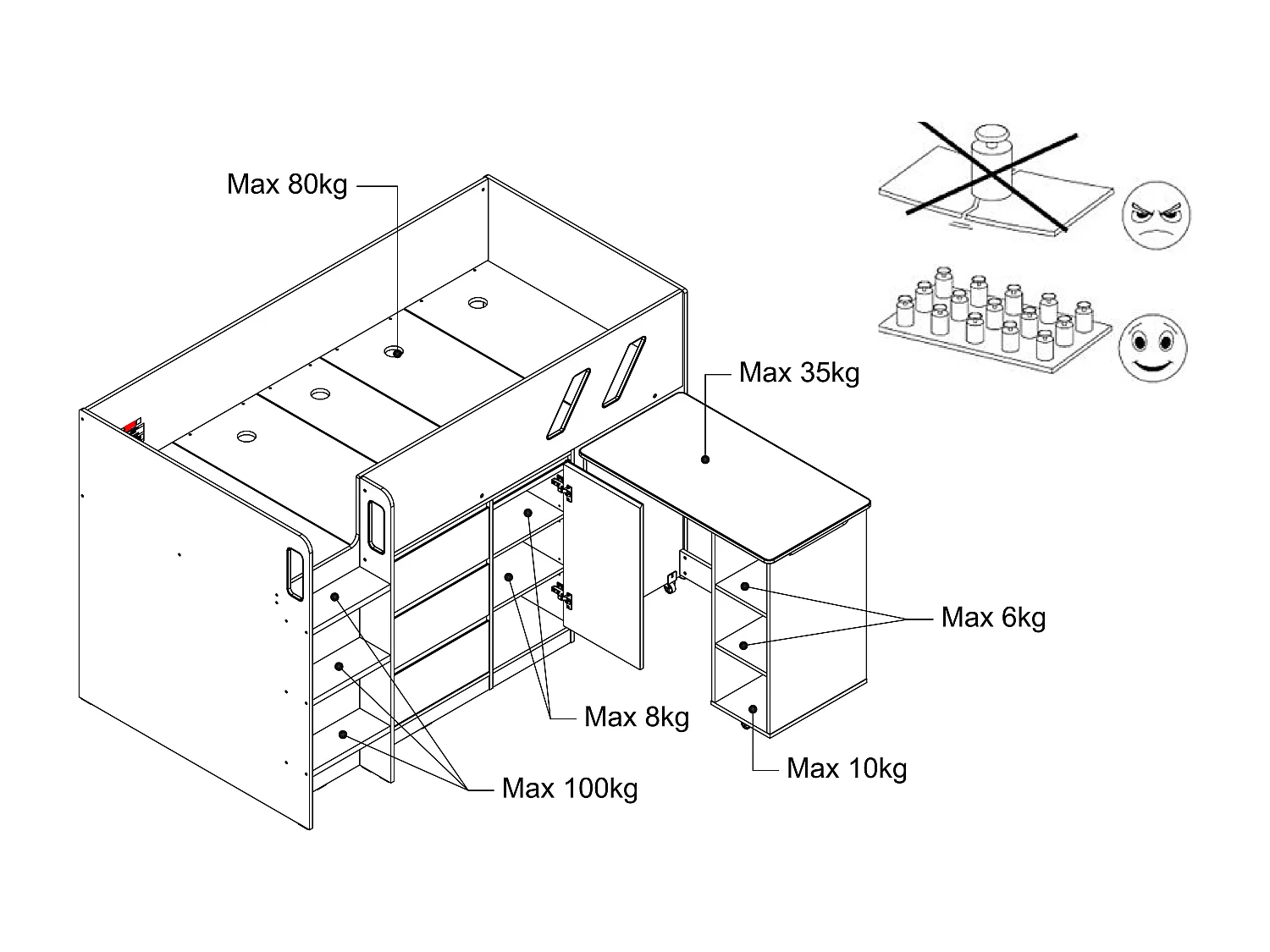 Max 80kg

Max 35kg

Max 6kg

Max 8kg

Max 10kg

Max 100kg