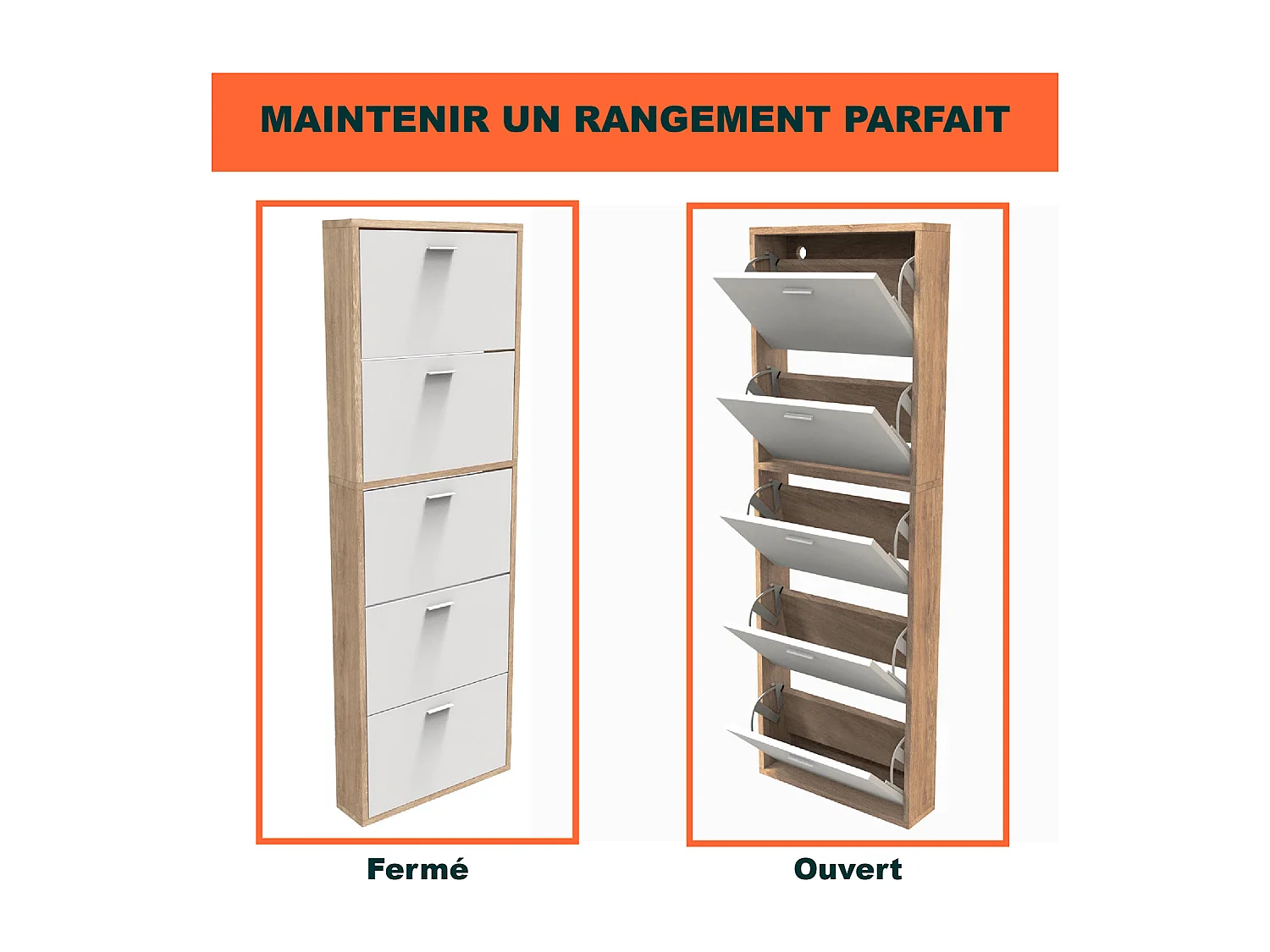 MAINTENIR UN RANGEMENT PARFAIT

Fermé

Ouvert