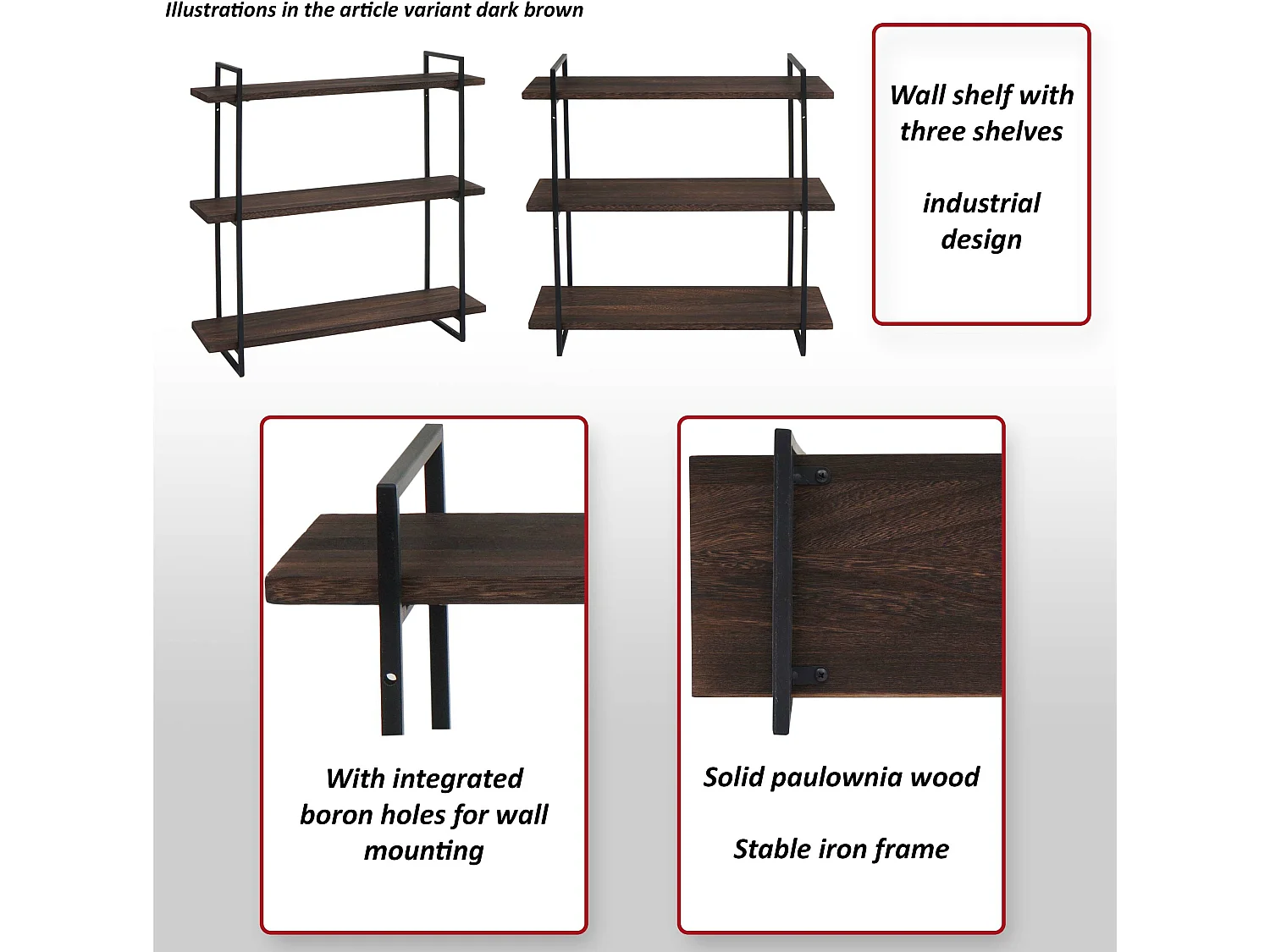 Illustrations in the article variant dark brown

Wall shelf with three shelves

industrial design

With integrated boron holes for wall mounting

Solid paulownia wood

Stable iron frame