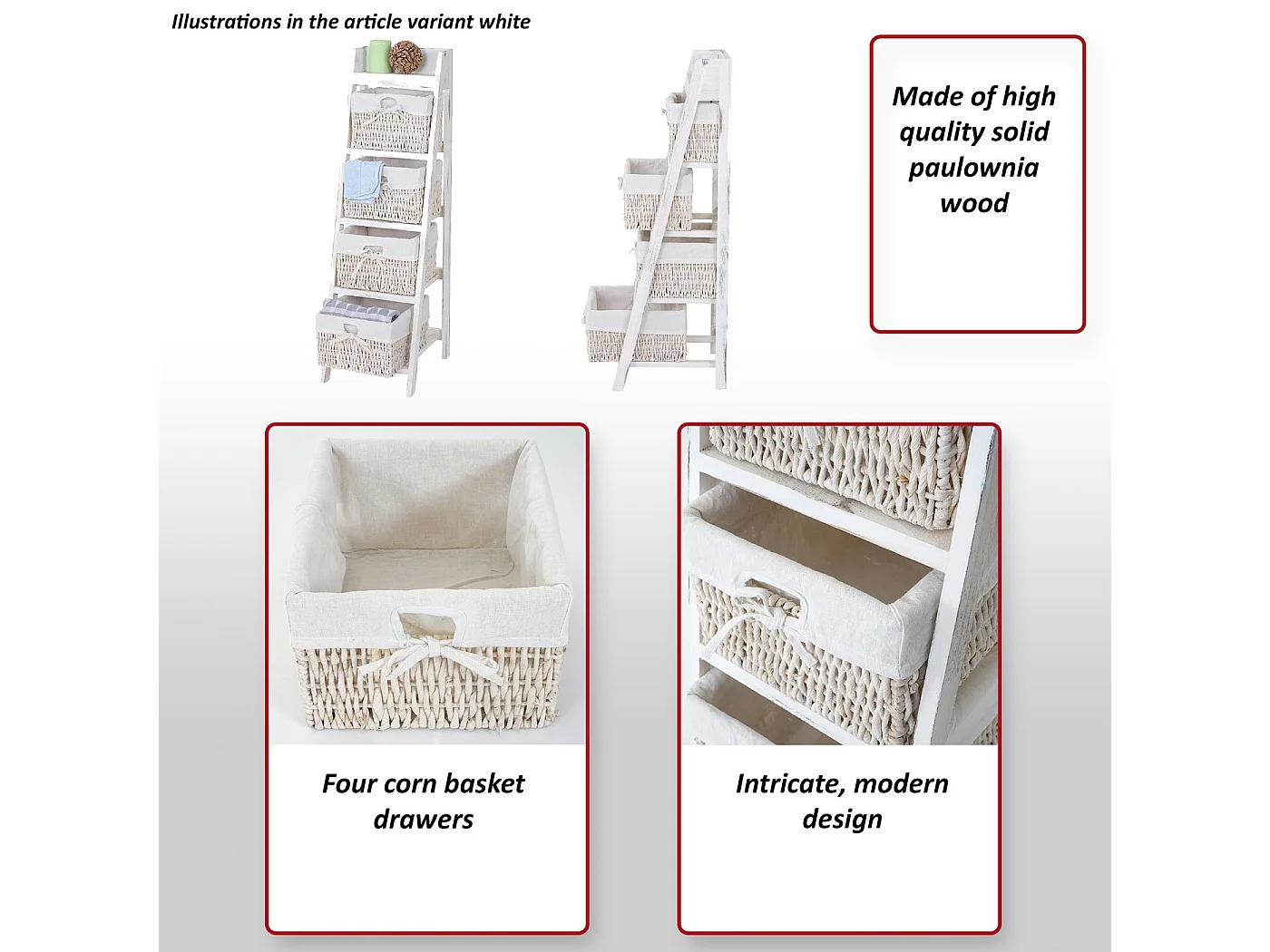 Illustrations in the article variant white

Made of high quality solid paulownia wood

Four corn basket drawers

Intricate, modern design