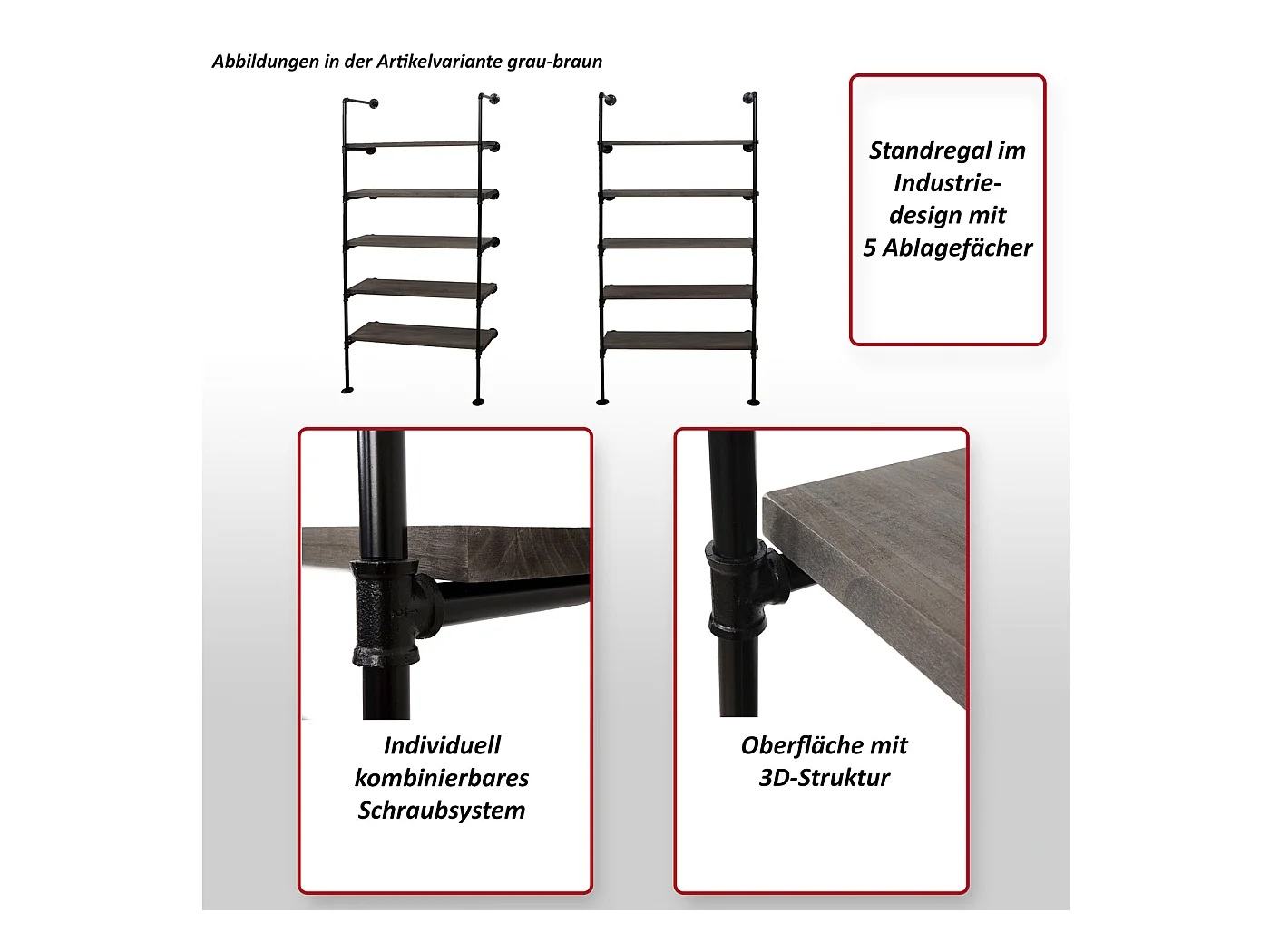 Abbildungen in der Artikelvariante grau-braun

Standregal im Industriedesign mit 5 Ablagefächer

Individuell kombinierbares Schraubsystem

Oberfläche mit 3D-Struktur