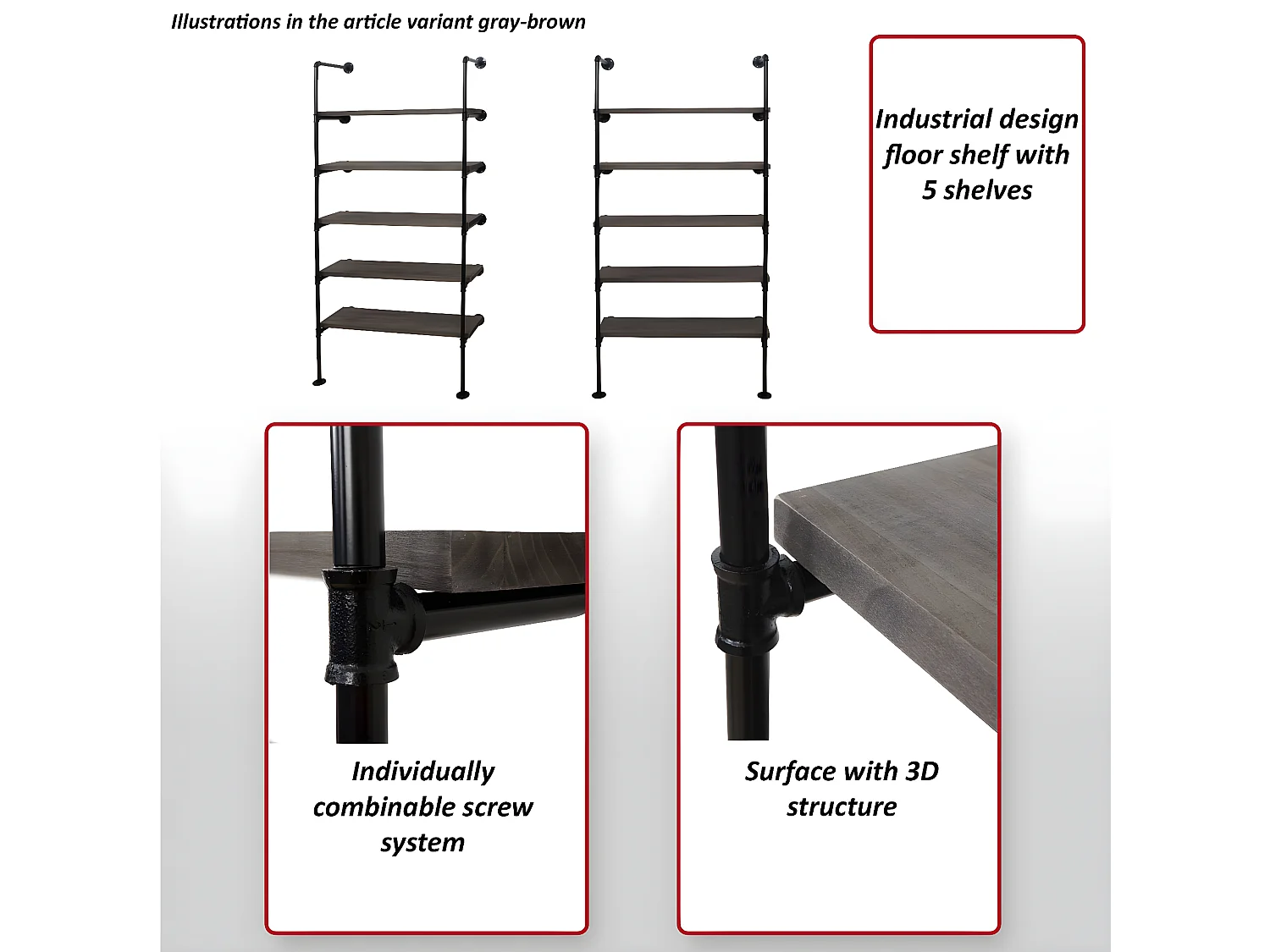 Illustrations in the article variant gray-brown

Industrial design floor shelf with 5 shelves

Individually combinable screw system

Surface with 3D structure