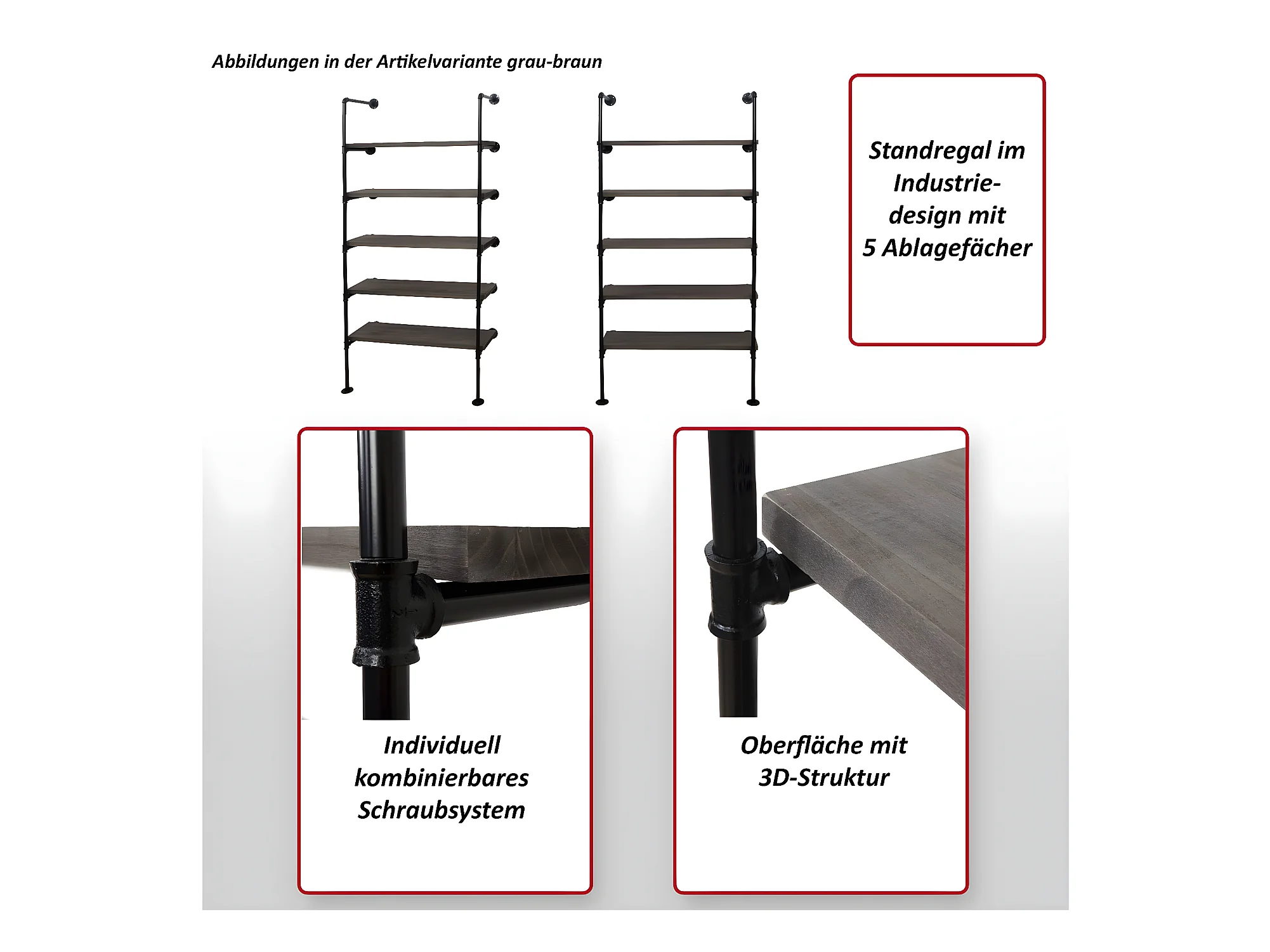 Abbildungen in der Artikelvariante grau-braun

Standregal im Industriedesign mit 5 Ablagefächer

Individuell kombinierbares Schraubsystem

Oberfläche mit 3D-Struktur