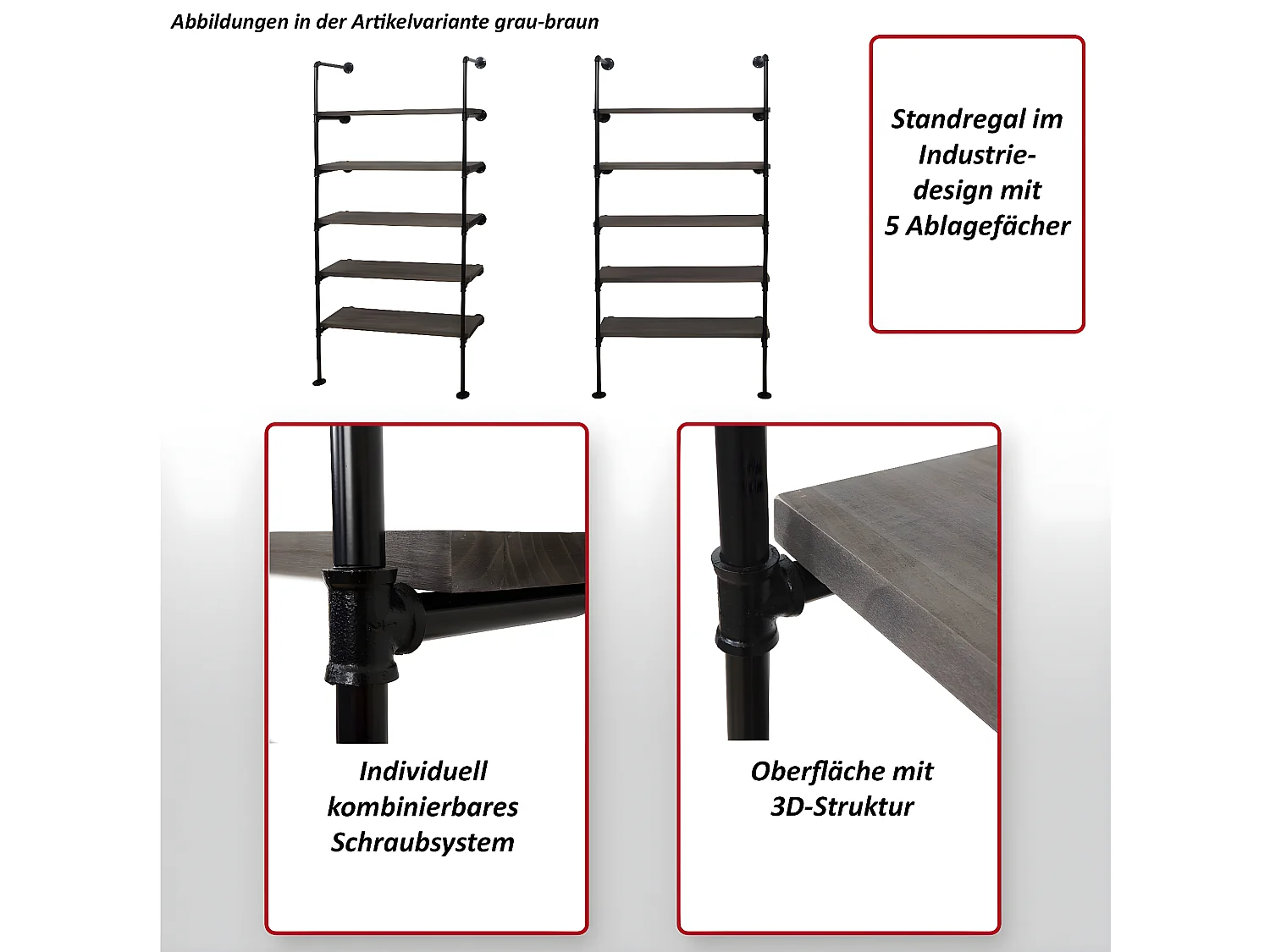 Abbildungen in der Artikelvariante grau-braun

Standregal im Industriedesign mit 5 Ablagefächer

Individuell kombinierbares Schraubsystem

Oberfläche mit 3D-Struktur