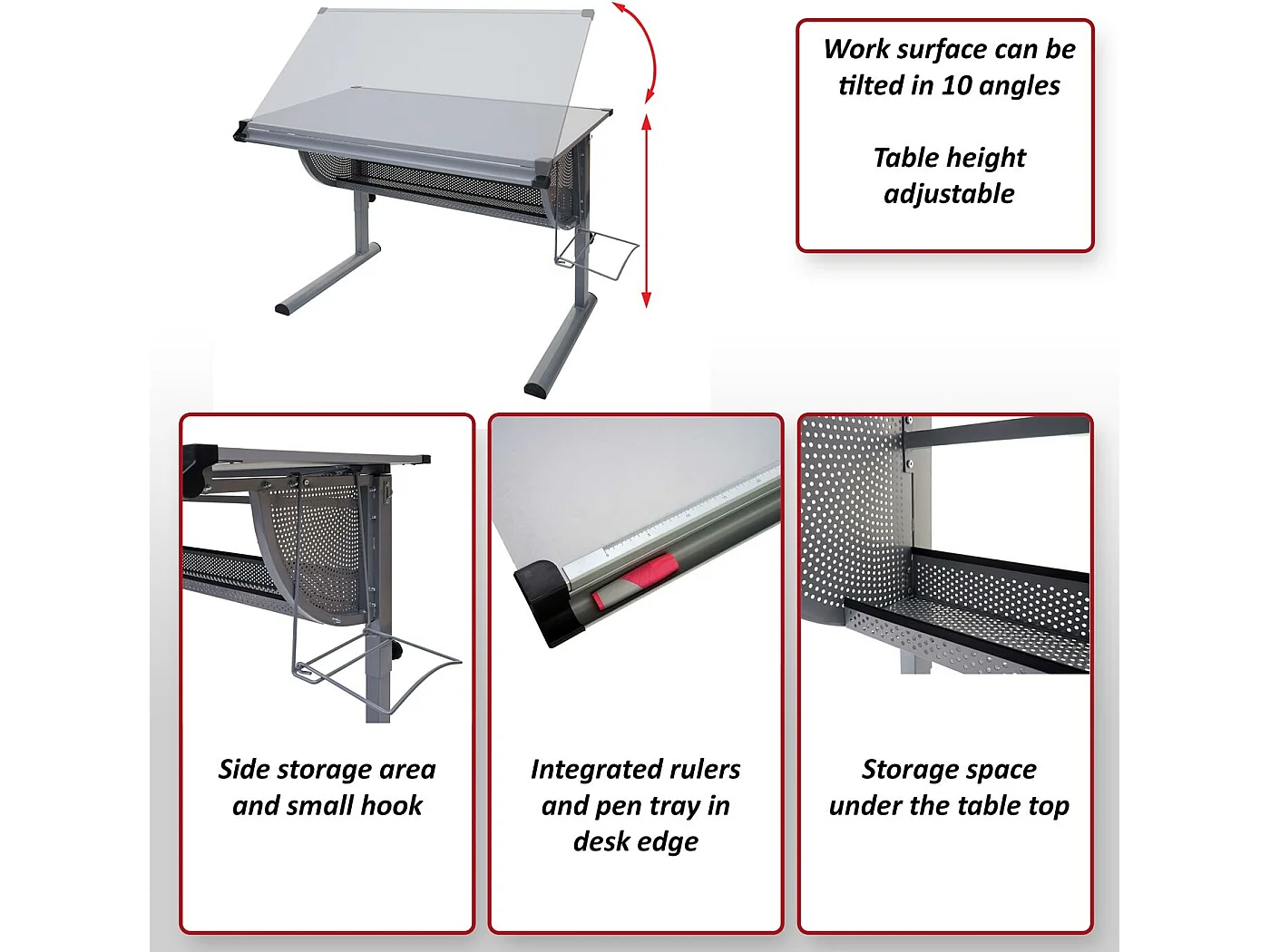 Work surface can be tilted in 10 angles

Table height adjustable

Side storage area and small hook

Integrated rulers and pen tray in desk edge

Storage space under the table top