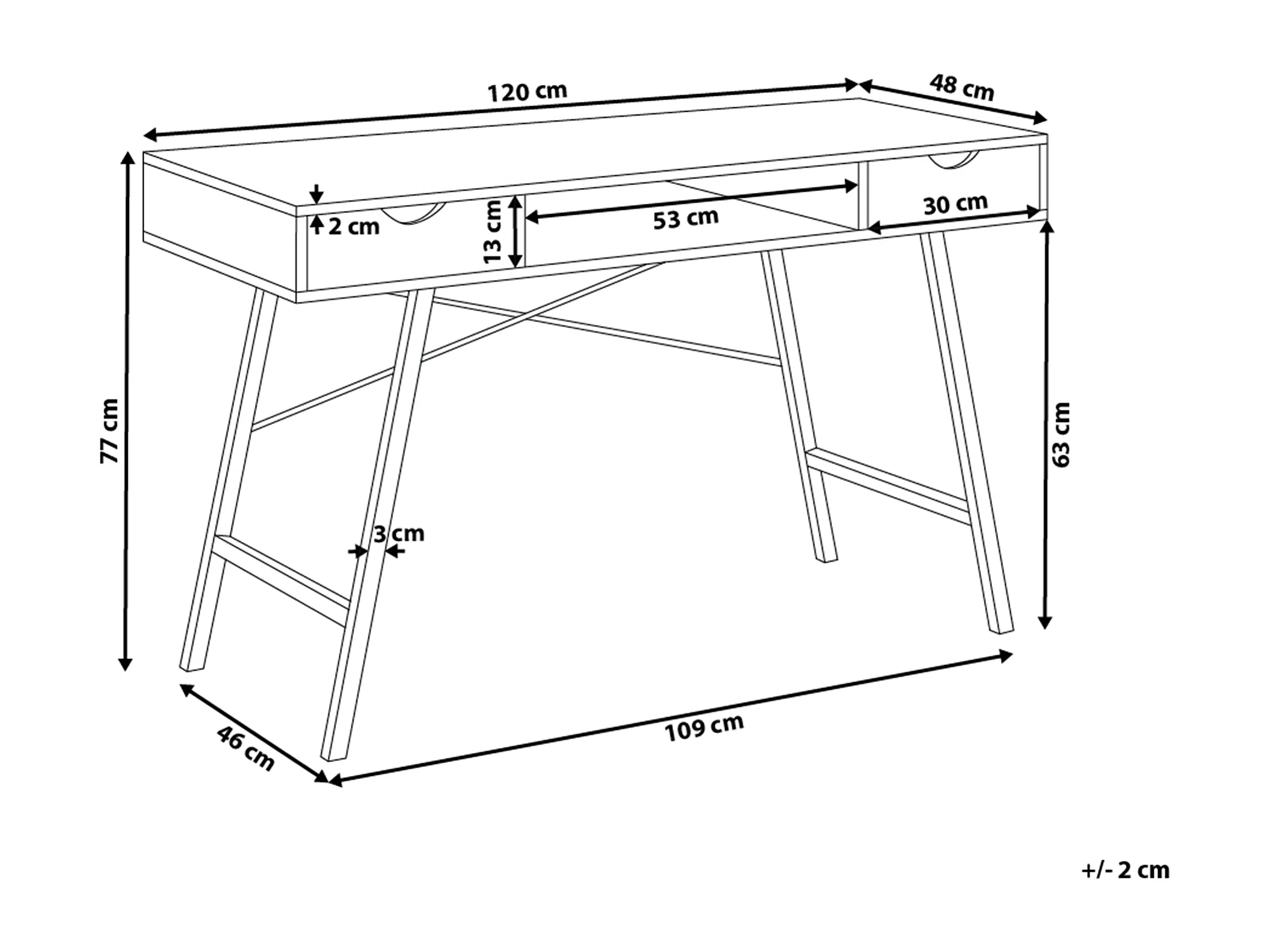 120 cm
48 cm
2 cm
13 cm
53 cm
30 cm
77 cm
63 cm
3 cm
46 cm
109 cm
+/- 2 cm