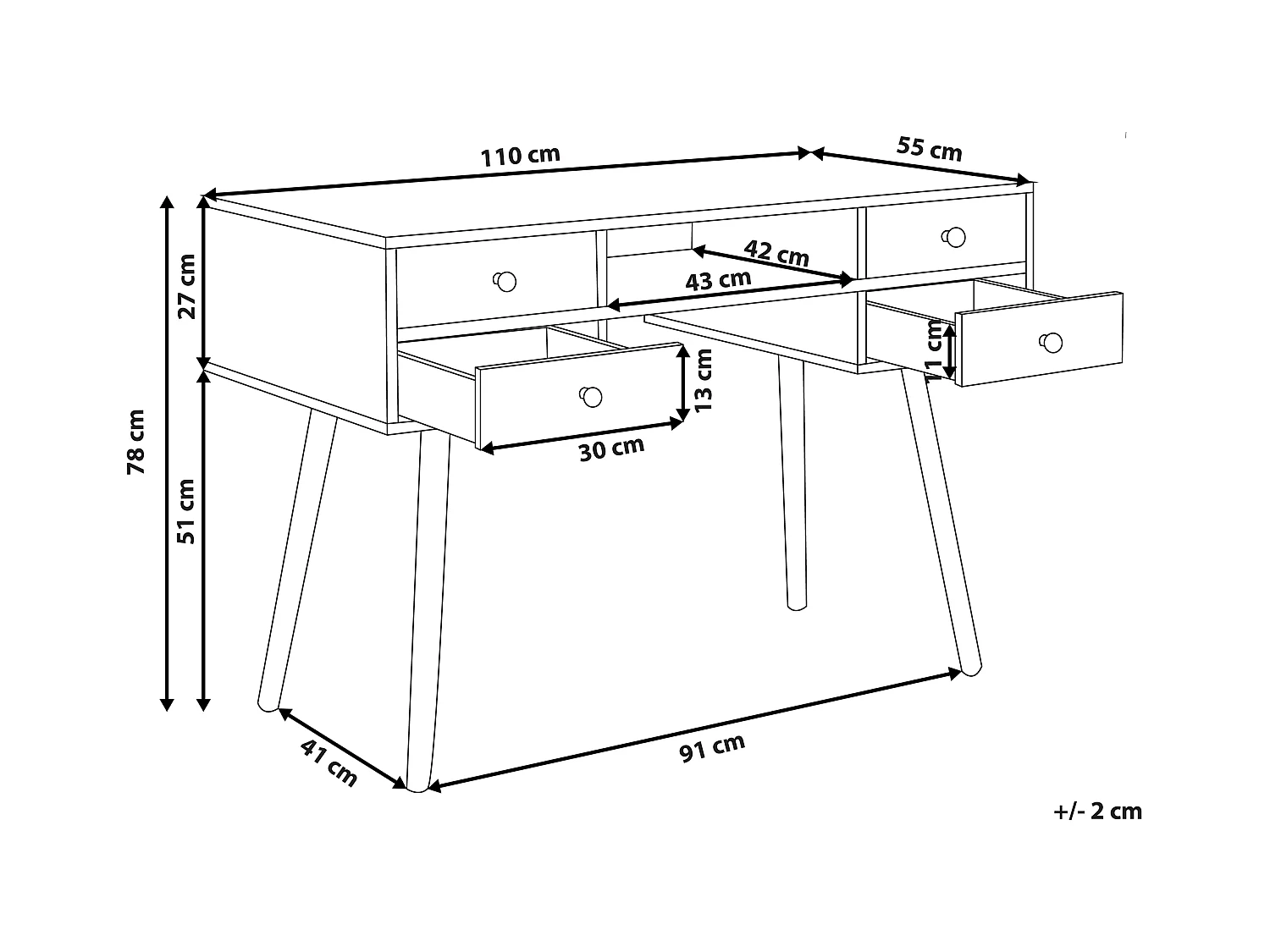 110 cm
55 cm
42 cm
43 cm
27 cm
78 cm
51 cm
13 cm
11 cm
30 cm
41 cm
91 cm
+/- 2 cm