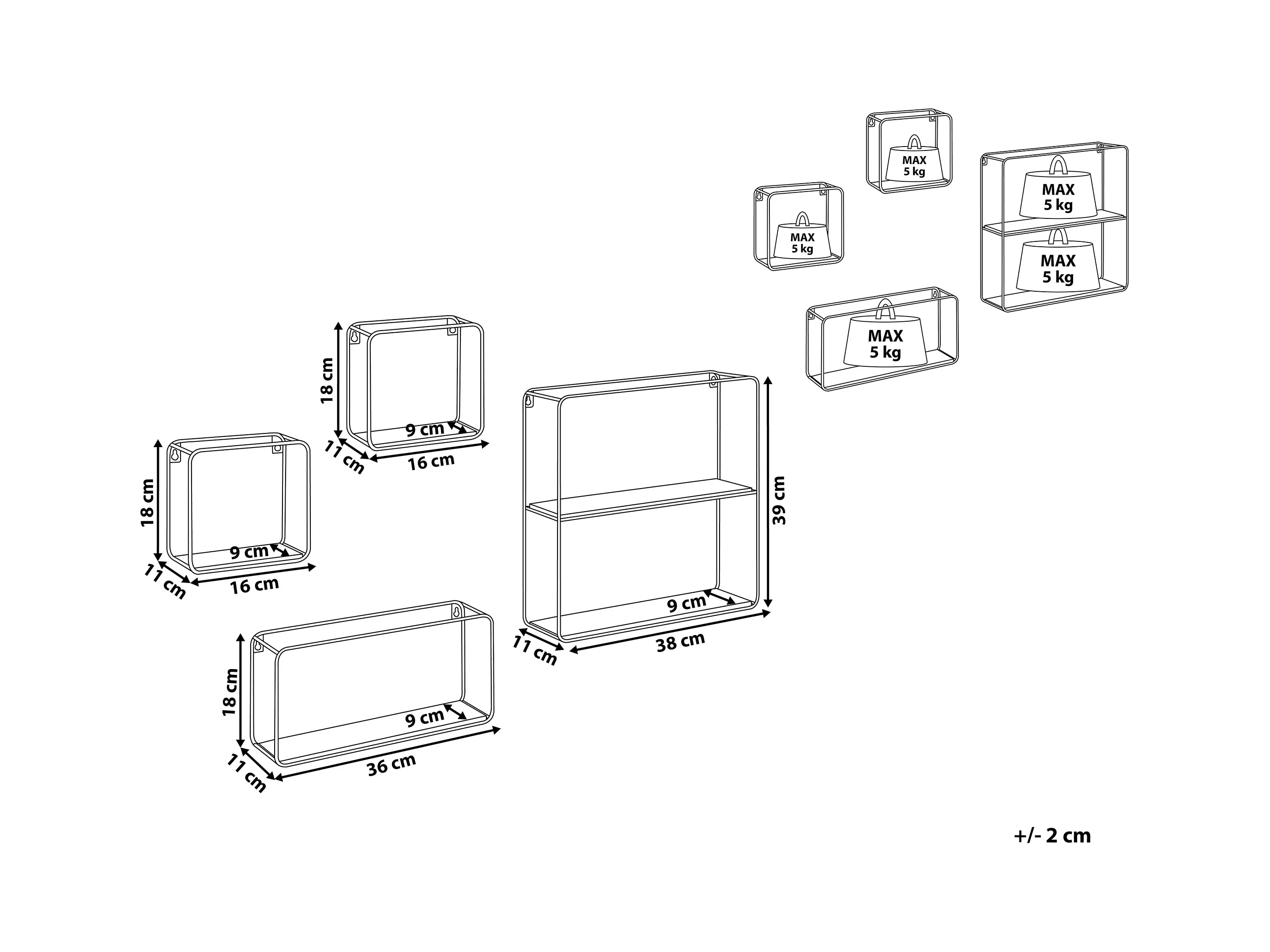 MAX
5 kg

MAX
5 kg

MAX
5 kg

MAX
5 kg

MAX
5 kg

18 cm
9 cm
11 cm
16 cm

18 cm
9 cm
11 cm
16 cm

39 cm
9 cm
11 cm
38 cm

18 cm
9 cm
11 cm
36 cm

+/- 2 cm