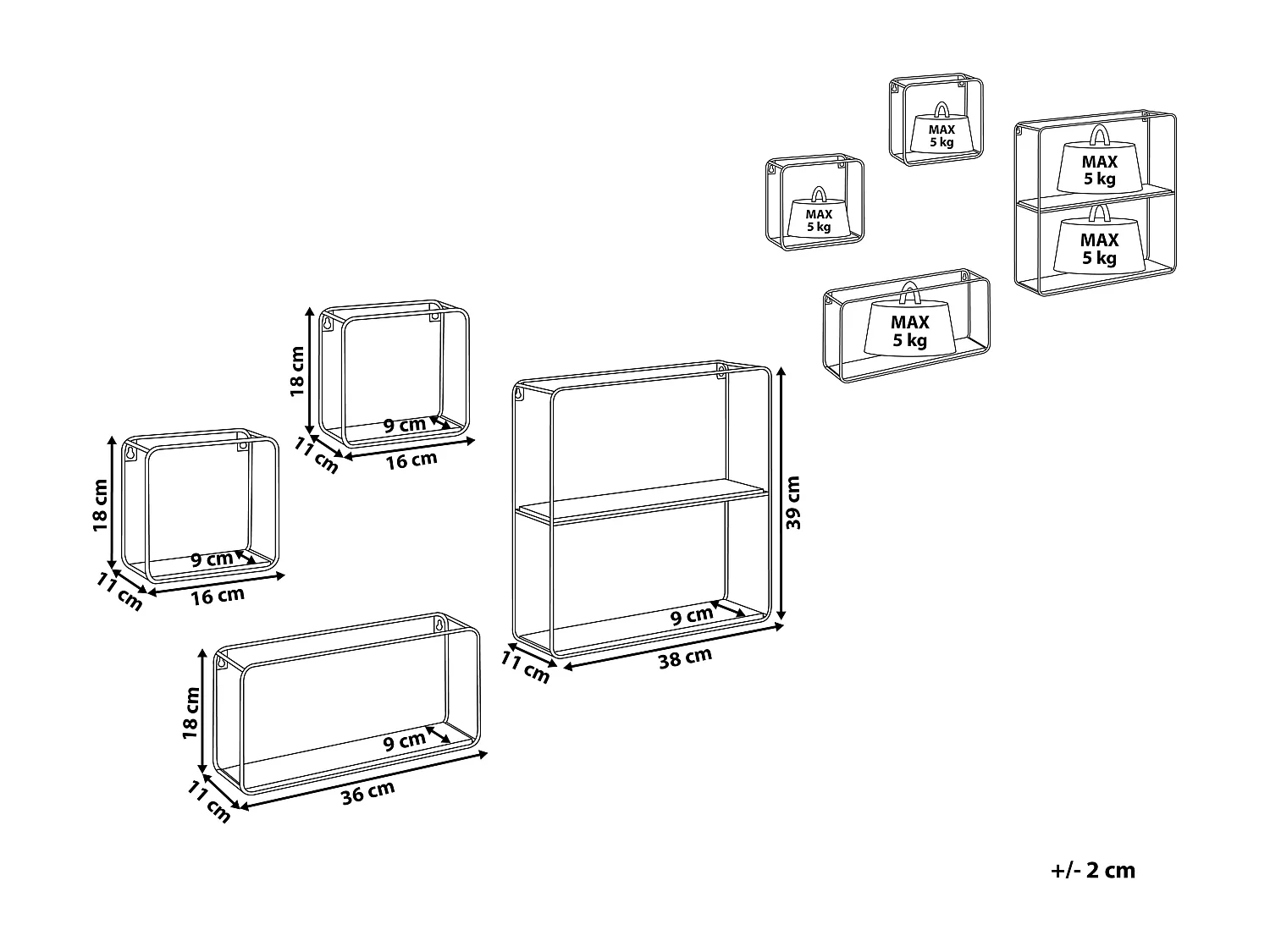 MAX
5 kg

MAX
5 kg

MAX
5 kg

MAX
5 kg

MAX
5 kg

18 cm
9 cm
11 cm
16 cm

18 cm
9 cm
11 cm
16 cm

39 cm
9 cm
11 cm
38 cm

18 cm
9 cm
11 cm
36 cm

+/- 2 cm