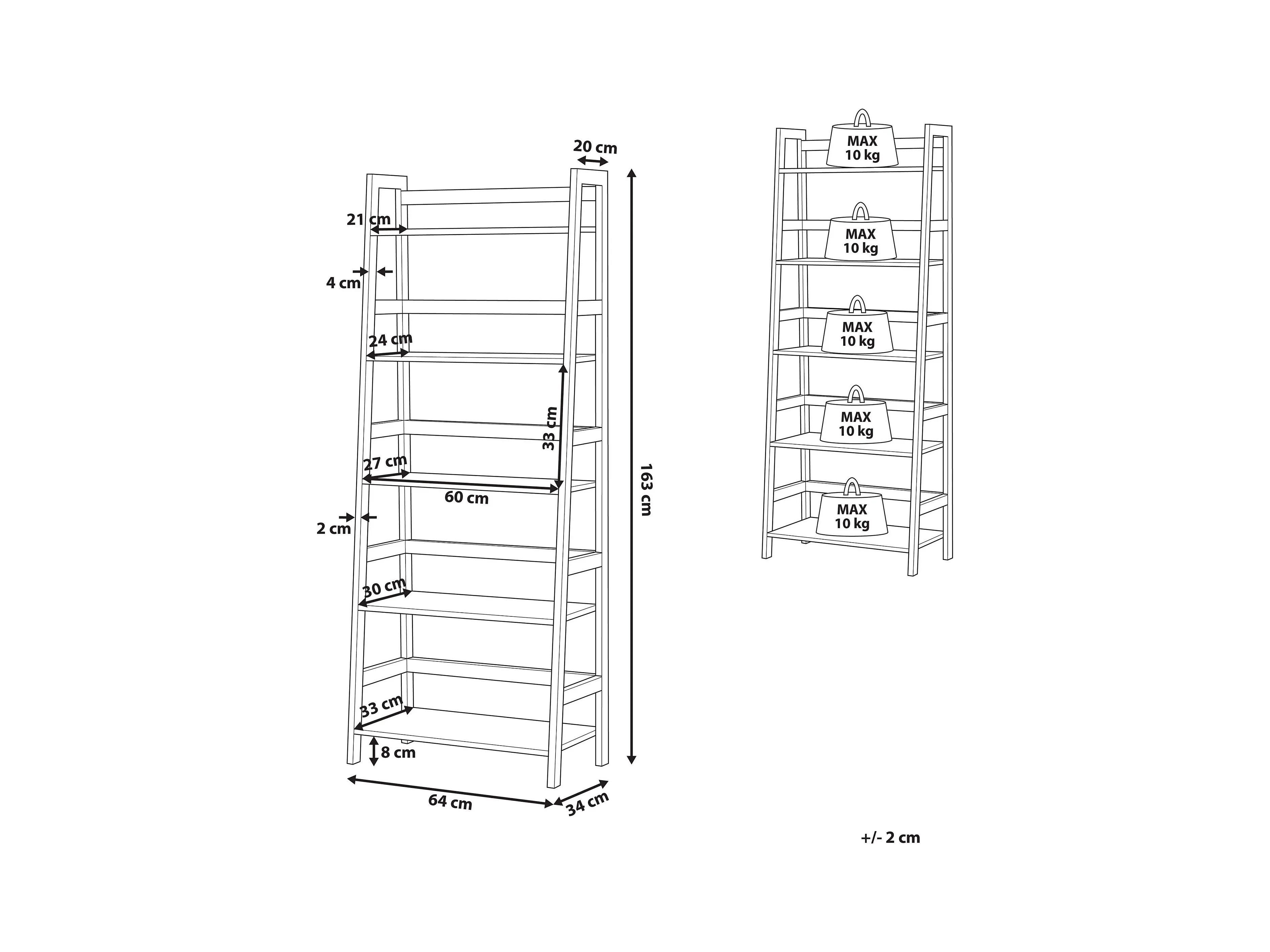 20 cm
21 cm
4 cm
24 cm
33 cm
27 cm
60 cm
2 cm
30 cm
33 cm
8 cm
64 cm
34 cm
163 cm

MAX
10 kg

MAX
10 kg

MAX
10 kg

MAX
10 kg

MAX
10 kg

+/- 2 cm