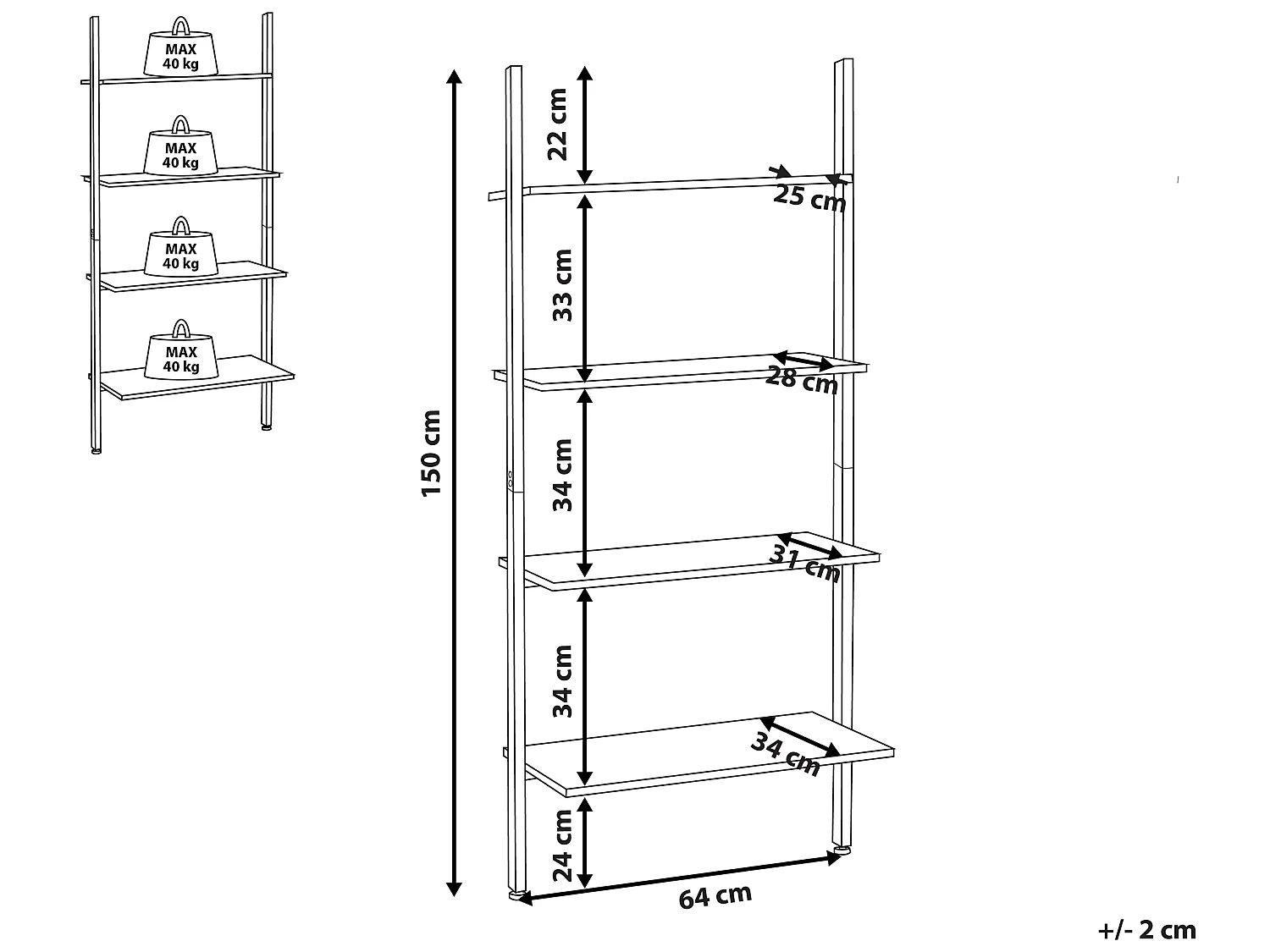 MAX
40 kg

MAX
40 kg

MAX
40 kg

MAX
40 kg

150 cm

22 cm

25 cm

33 cm

28 cm

34 cm

31 cm

34 cm

34 cm

24 cm

64 cm

+/- 2 cm