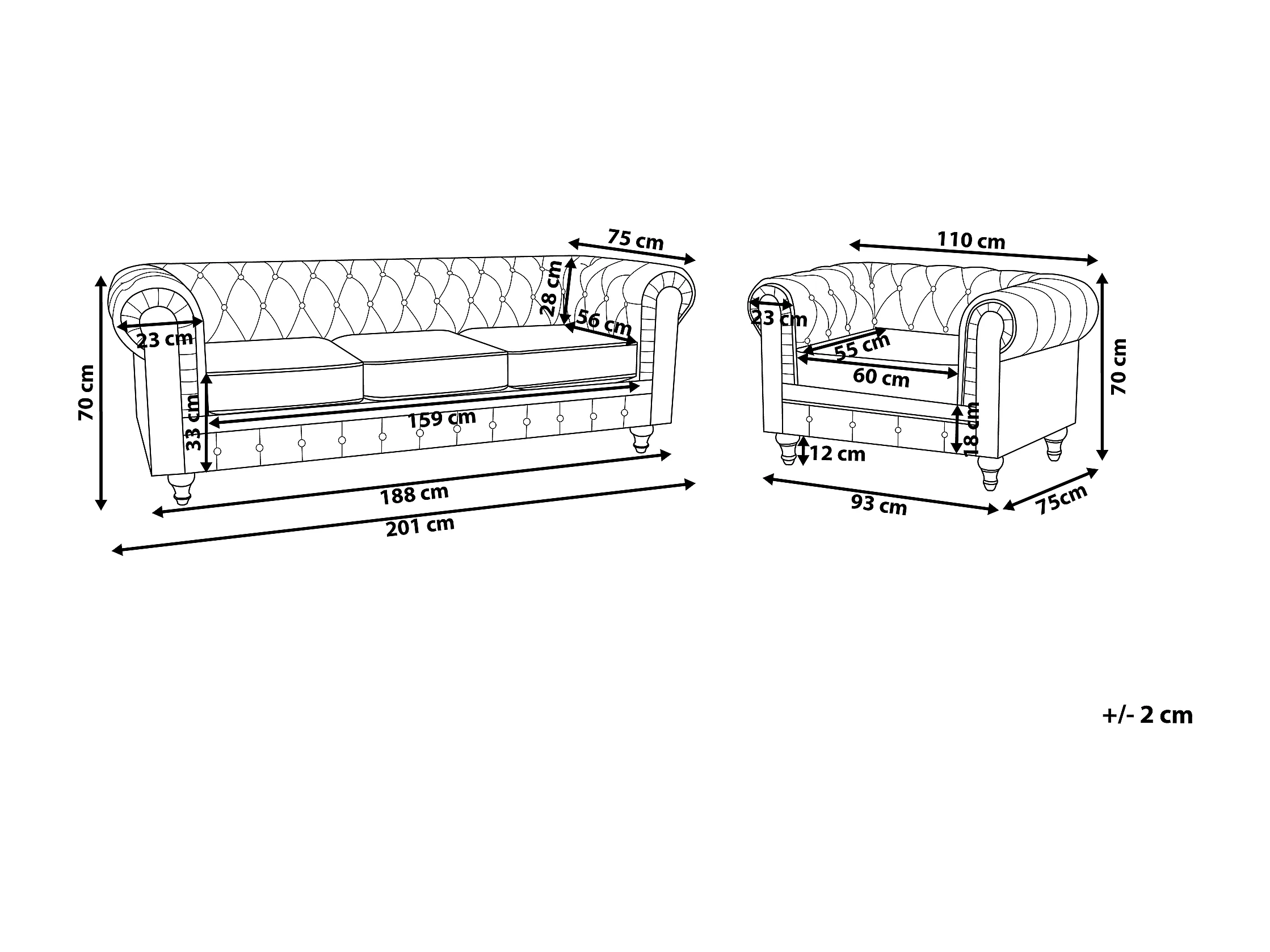 75 cm
28 cm
56 cm
23 cm
70 cm
33 cm
159 cm
188 cm
201 cm
110 cm
23 cm
55 cm
60 cm
70 cm
18 cm
12 cm
93 cm
75cm
+/- 2 cm