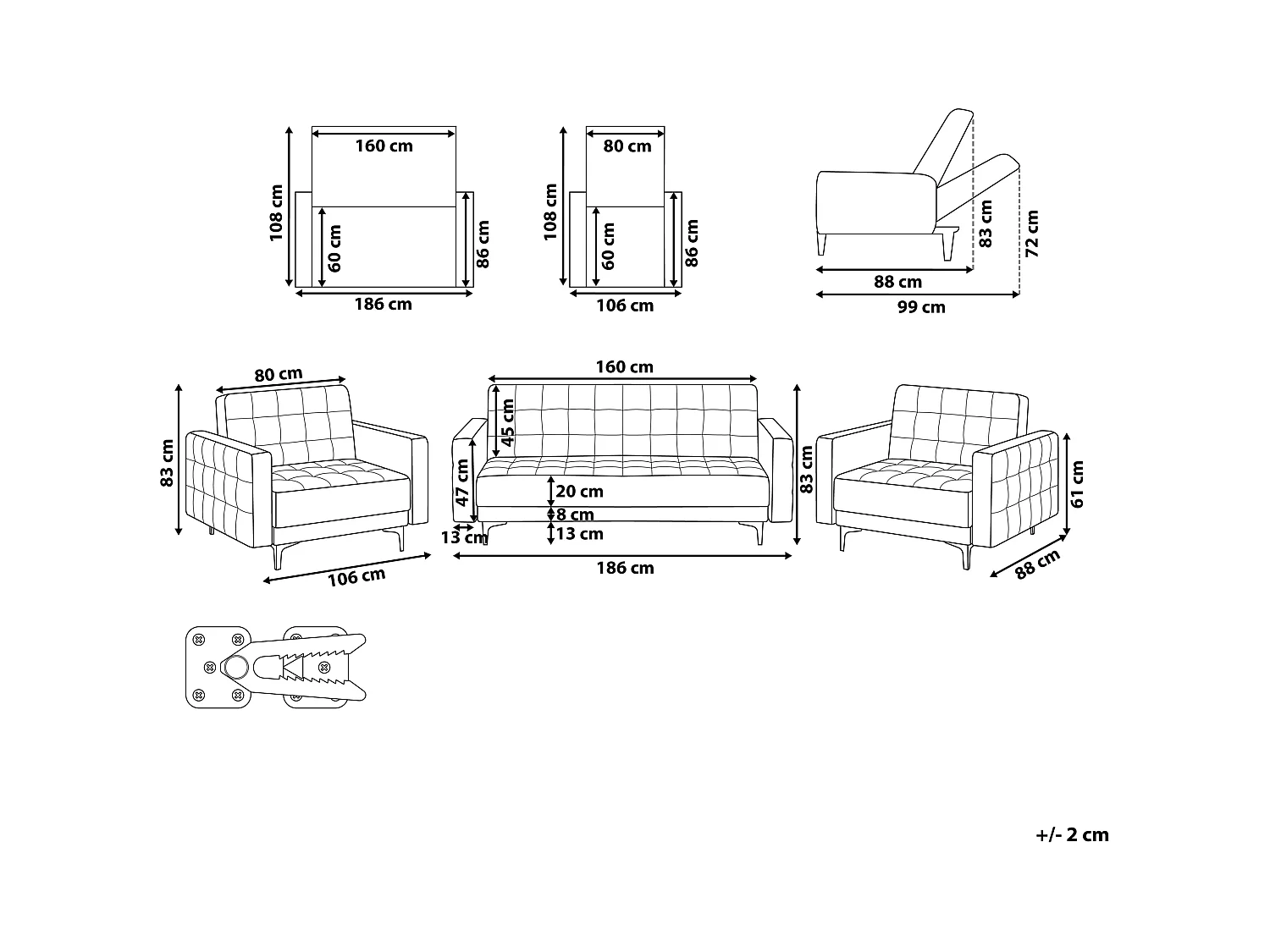 160 cm
108 cm
60 cm
86 cm
186 cm

80 cm
108 cm
60 cm
86 cm
106 cm

83 cm
72 cm
88 cm
99 cm

80 cm
83 cm
106 cm

160 cm
45 cm
47 cm
20 cm
8 cm
13 cm
13 cm
83 cm
186 cm

61 cm
88 cm

+/- 2 cm