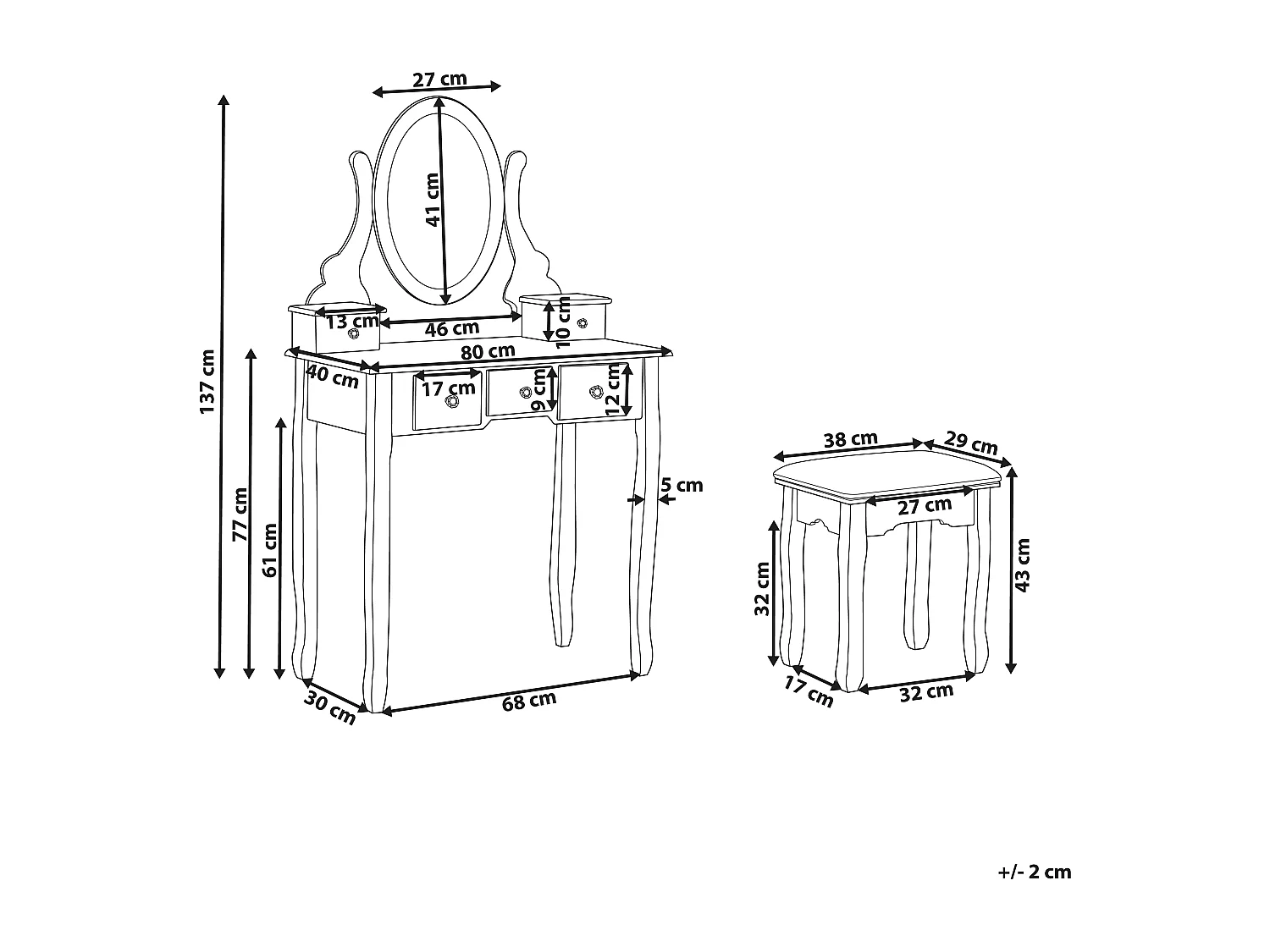 27 cm
41 cm
137 cm
13 cm
46 cm
10 cm
80 cm
40 cm
17 cm
9 cm
12 cm
77 cm
61 cm
5 cm
30 cm
68 cm
38 cm
29 cm
27 cm
32 cm
43 cm
17 cm
32 cm
+/- 2 cm