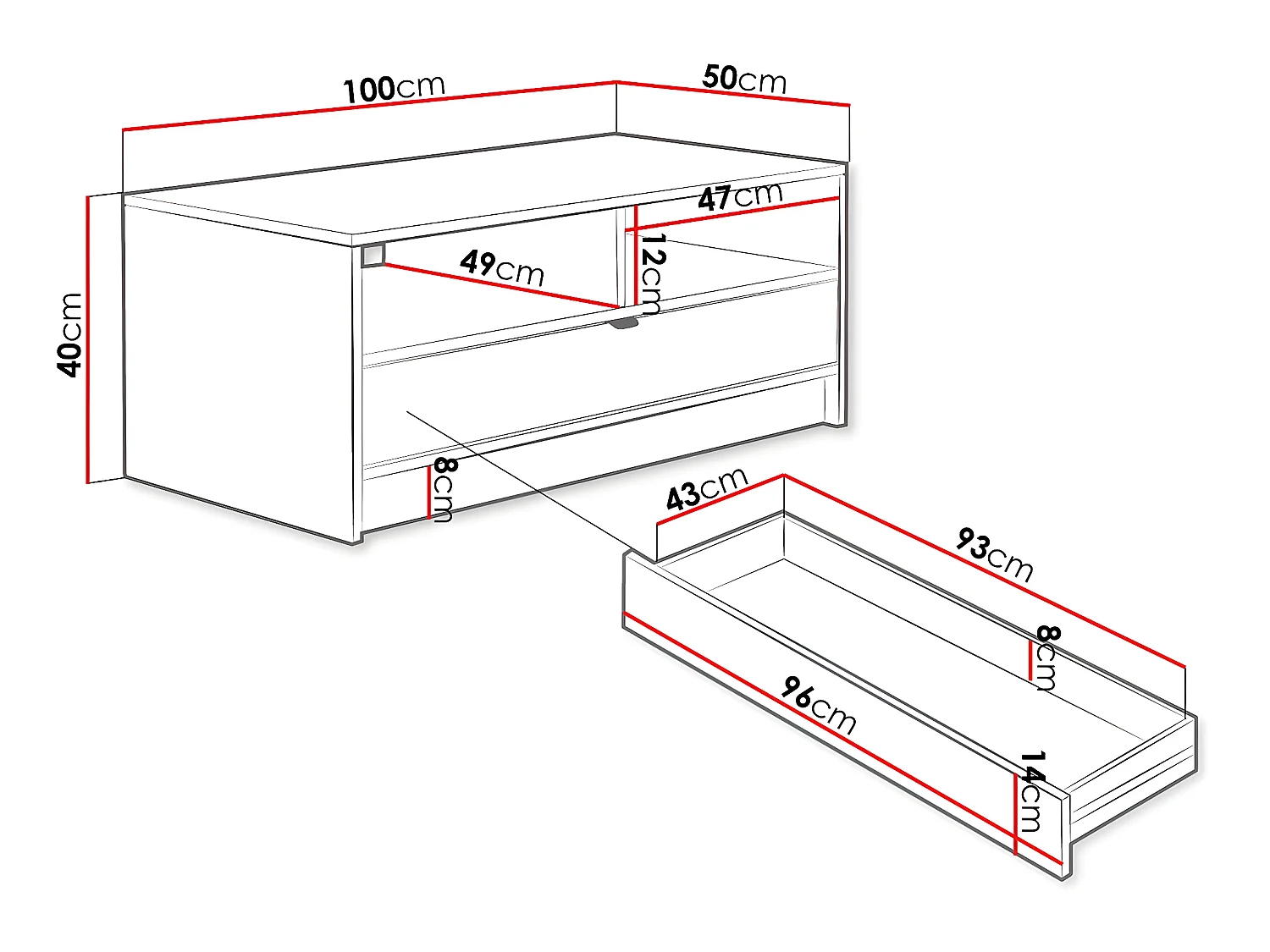 100cm
50cm
47cm
49cm
12cm
40cm
8cm
43cm
93cm
8cm
96cm
14cm