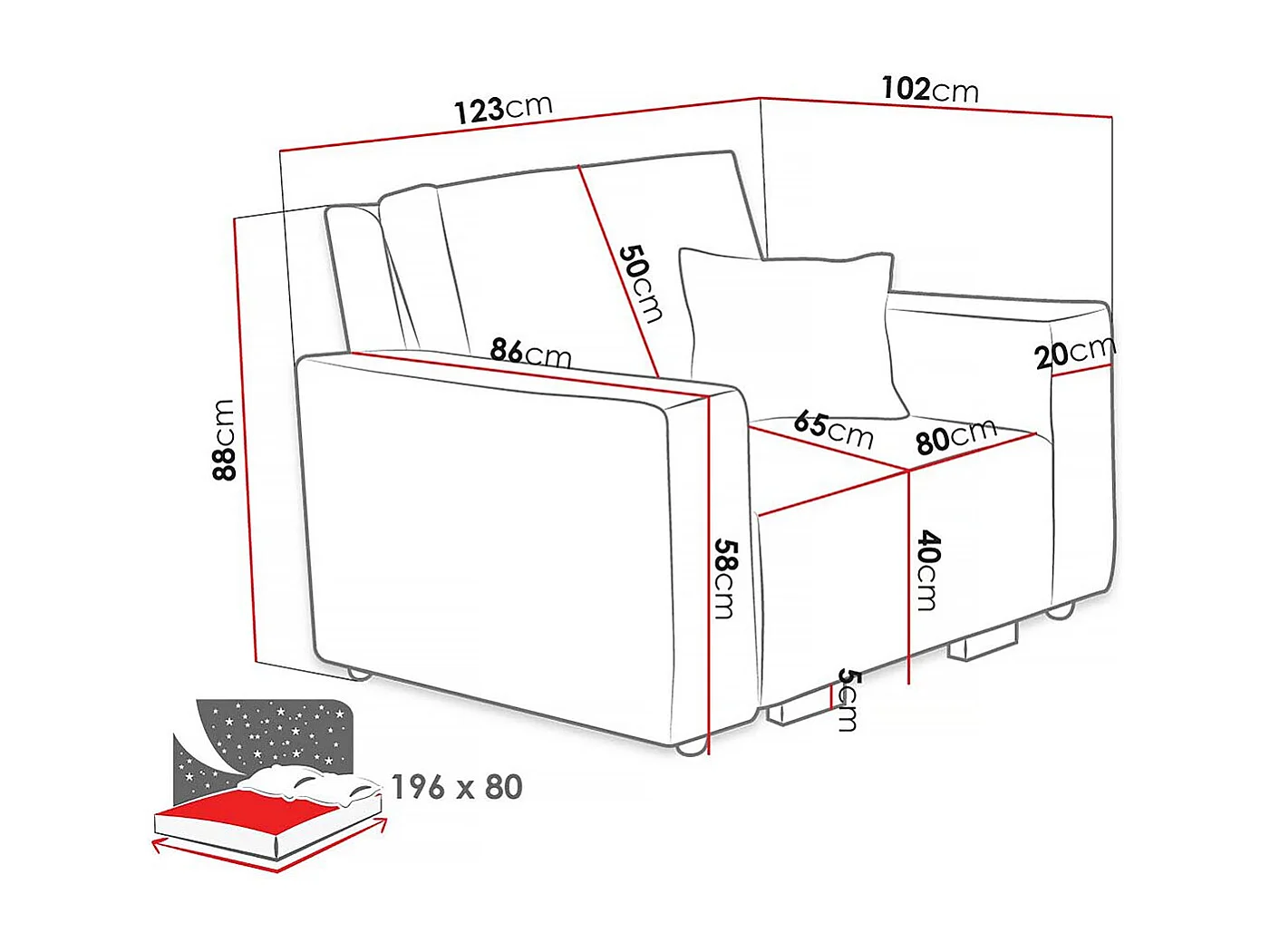 123cm
102cm
50cm
86cm
20cm
88cm
65cm
80cm
58cm
40cm
5cm
196 x 80