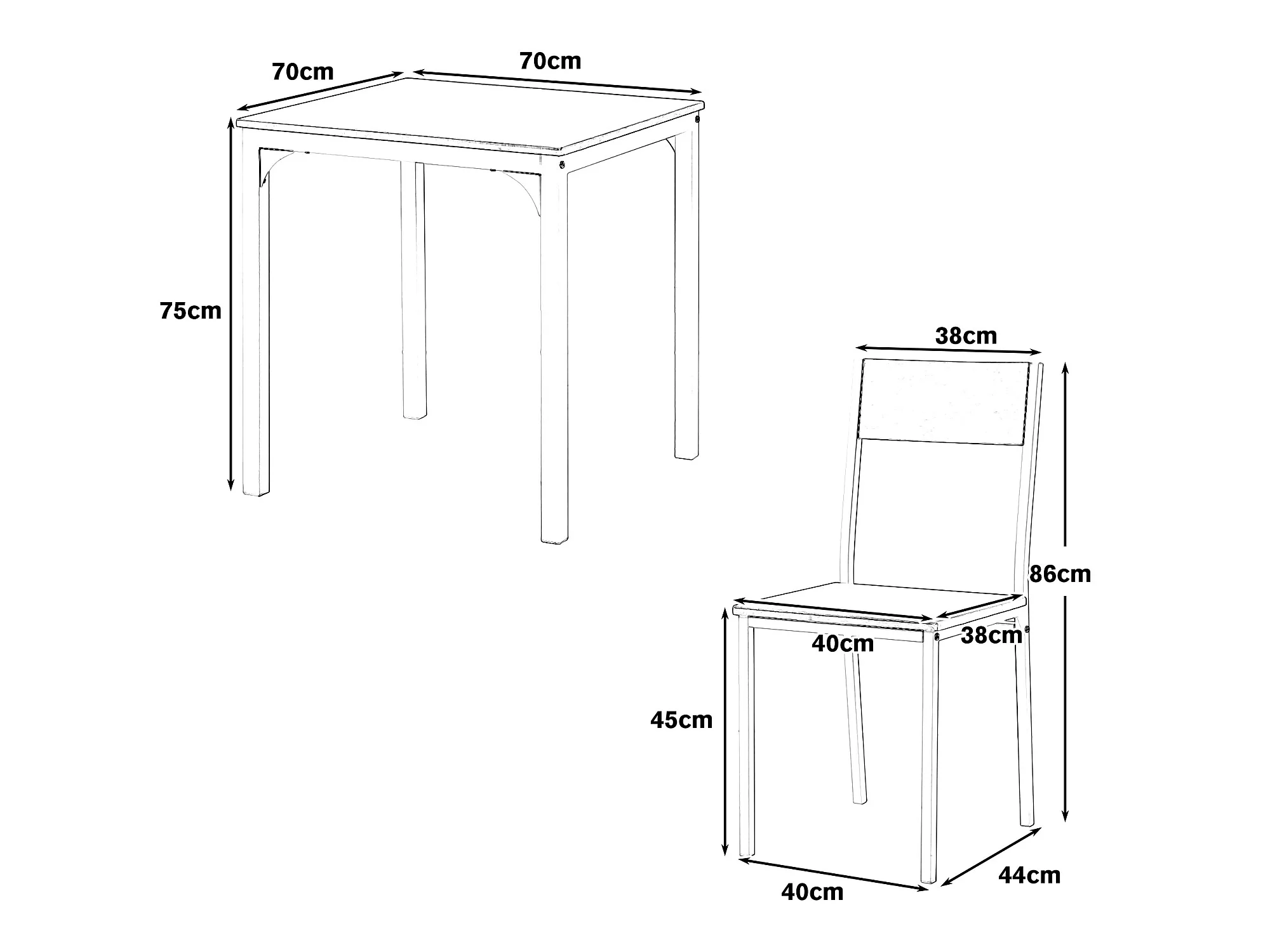 70cm
70cm
75cm
38cm
86cm
40cm
38cm
45cm
40cm
44cm