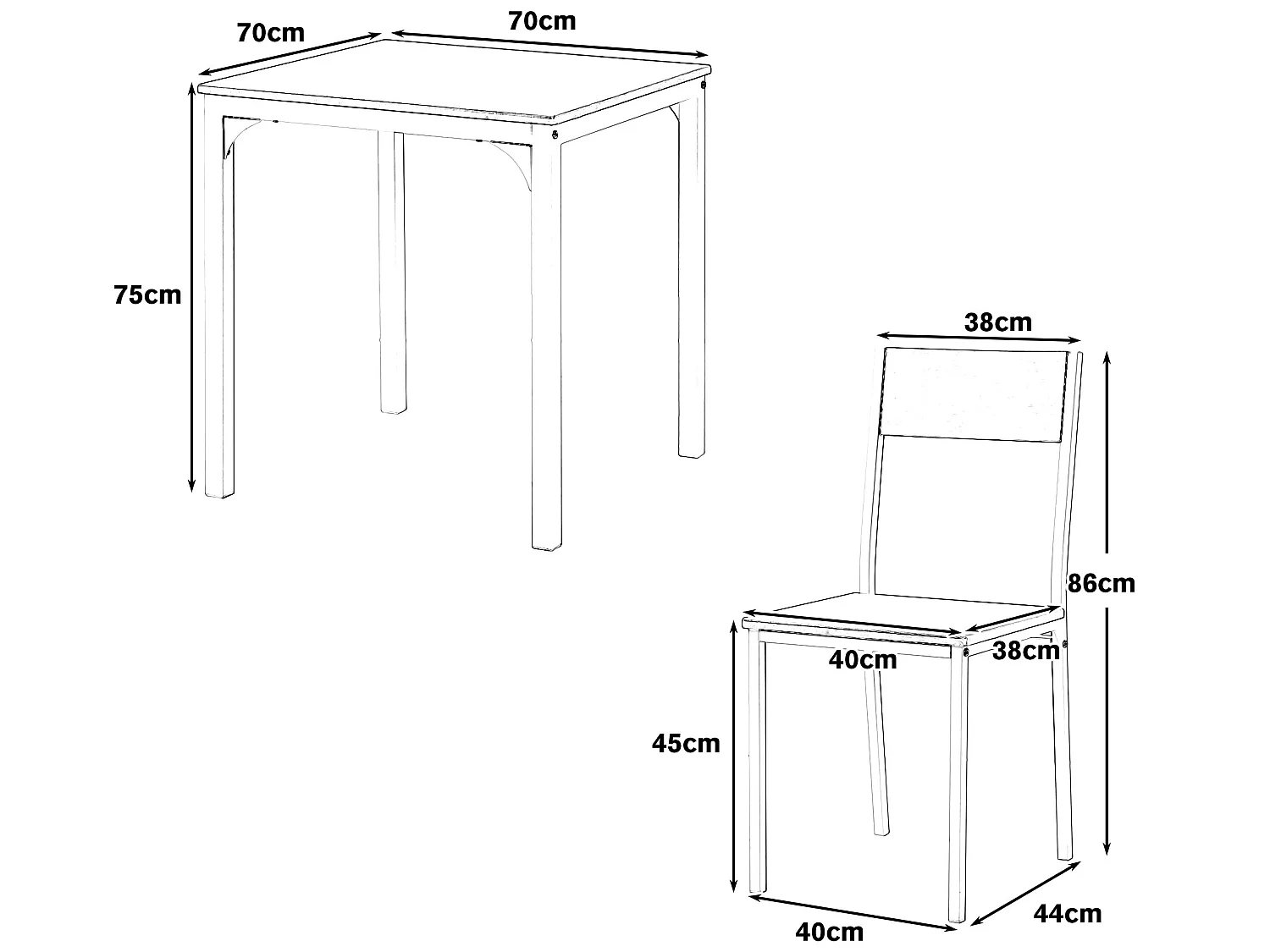 70cm
70cm
75cm
38cm
86cm
40cm
38cm
45cm
40cm
44cm