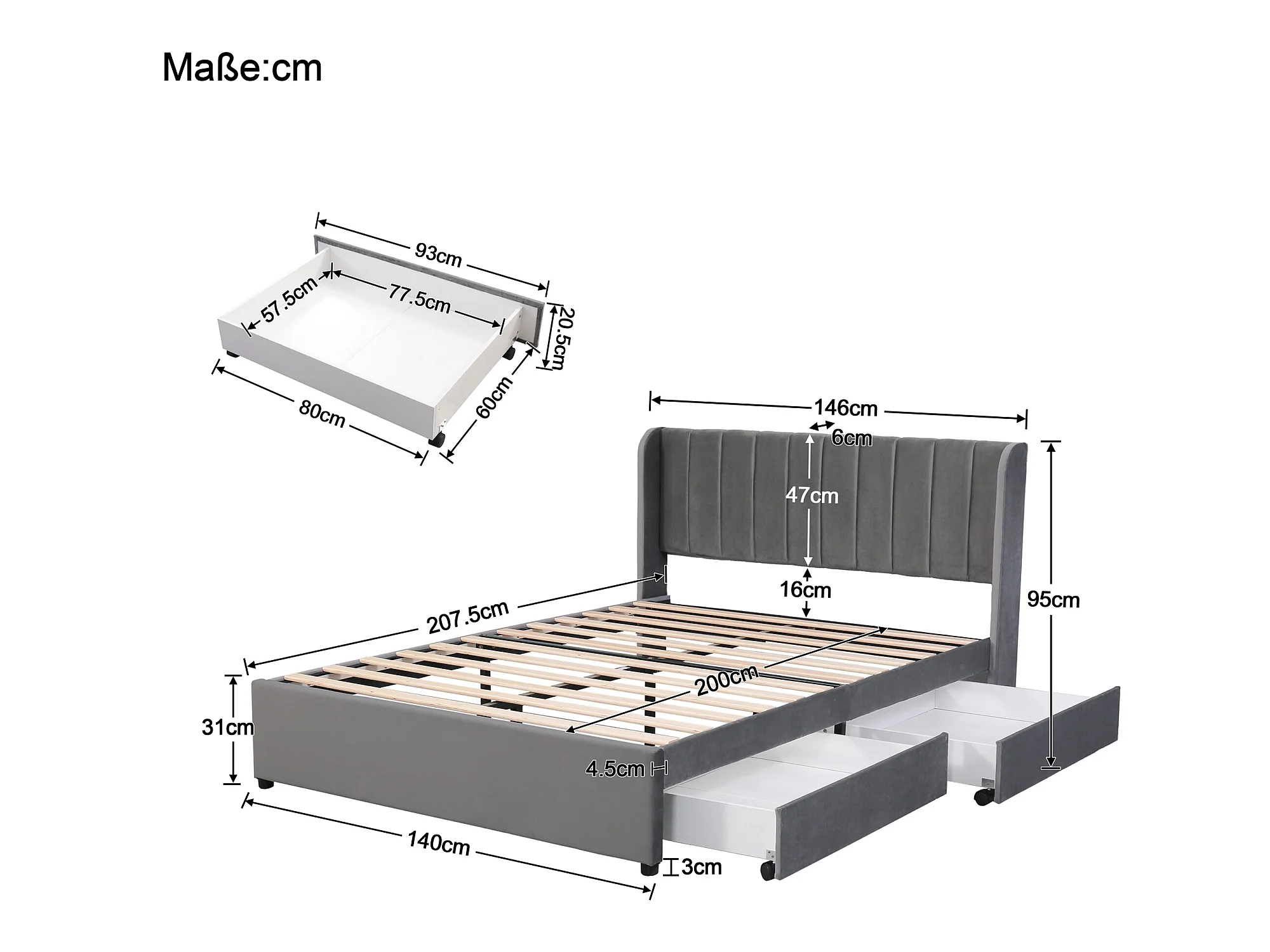 Maße:cm

93cm
57.5cm
77.5cm
20.5cm
80cm
60cm

146cm
6cm
47cm
16cm
95cm
207.5cm
200cm
31cm
4.5cm
140cm
3cm