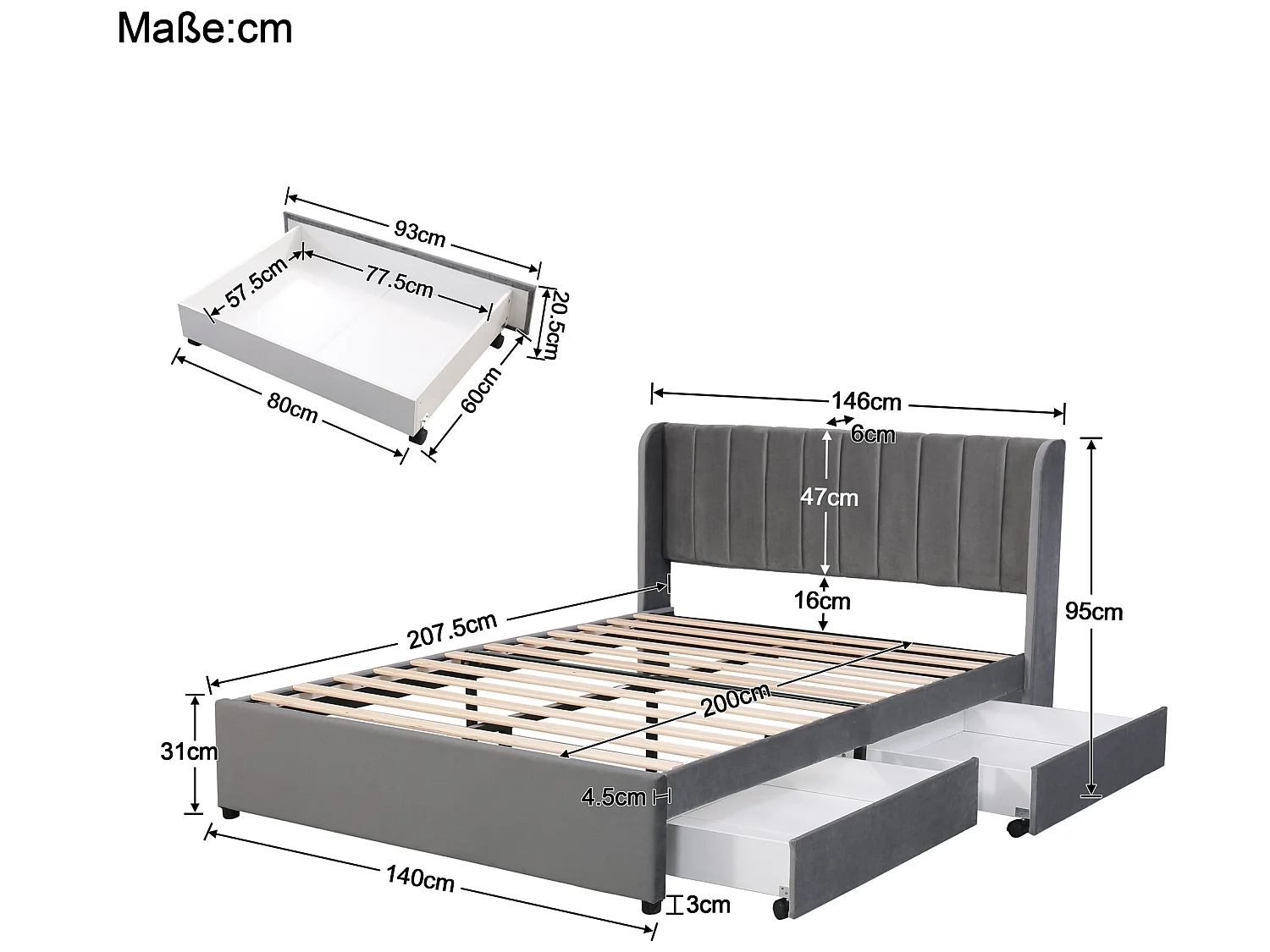 Maße:cm

93cm
57.5cm
77.5cm
20.5cm
80cm
60cm

146cm
6cm
47cm
16cm
95cm
207.5cm
200cm
31cm
4.5cm
140cm
3cm