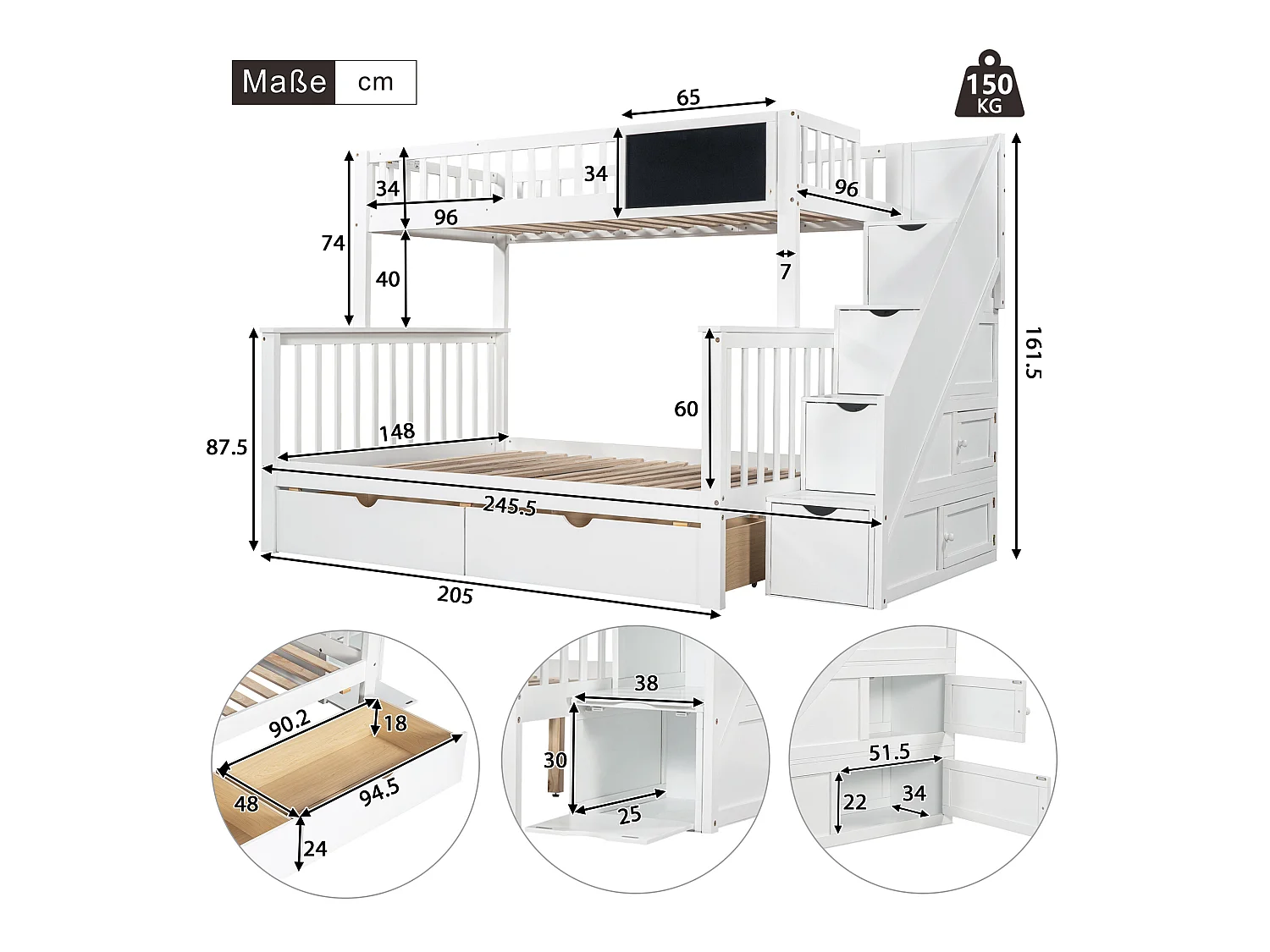 Maße cm

150 KG

65

34

34

96

96

74

40

7

161.5

60

87.5

148

245.5

205

90.2

18

48

94.5

24

38

30

25

51.5

22

34