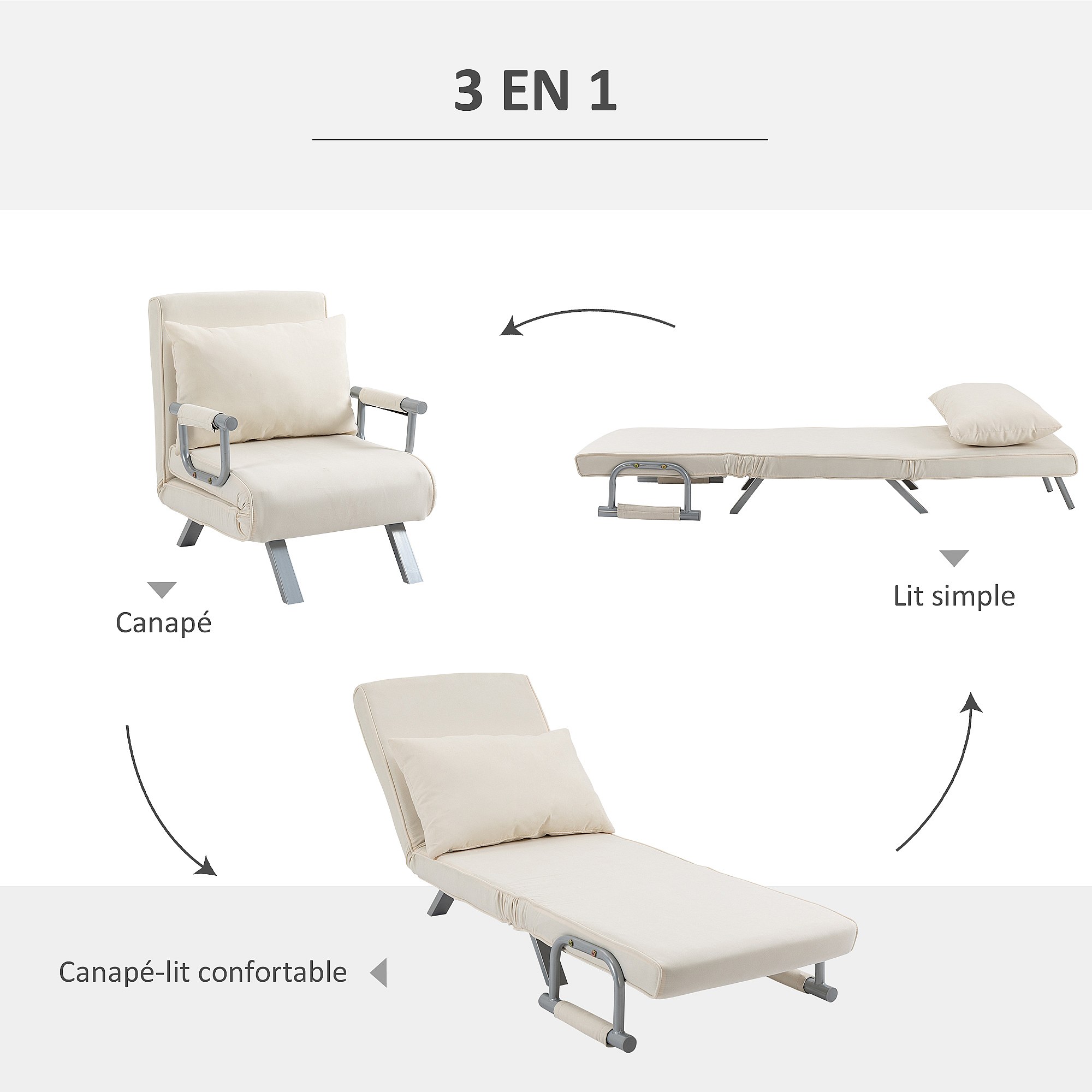 3 EN 1

Canapé

Lit simple

Canapé-lit confortable