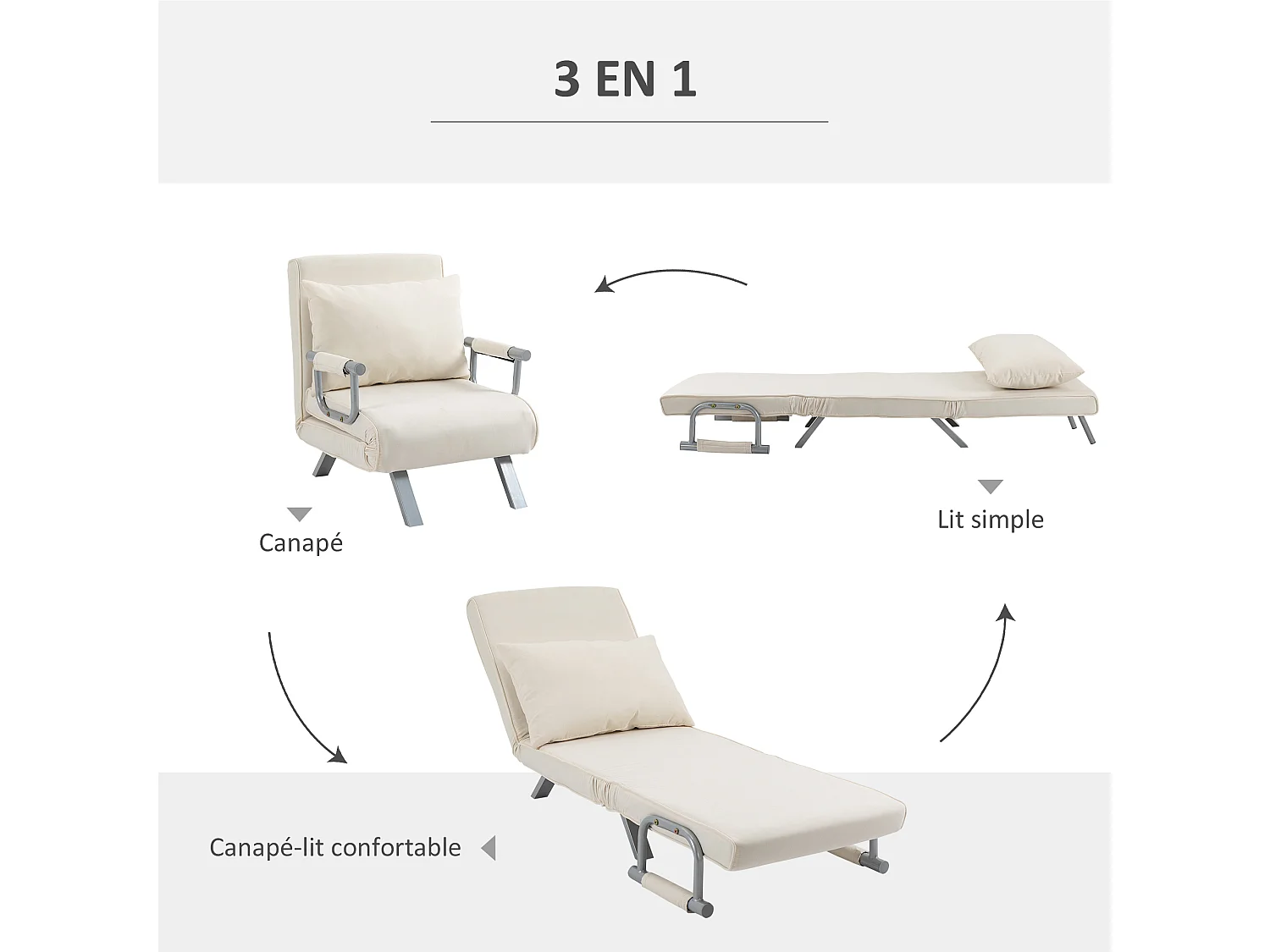 3 EN 1

Canapé

Lit simple

Canapé-lit confortable