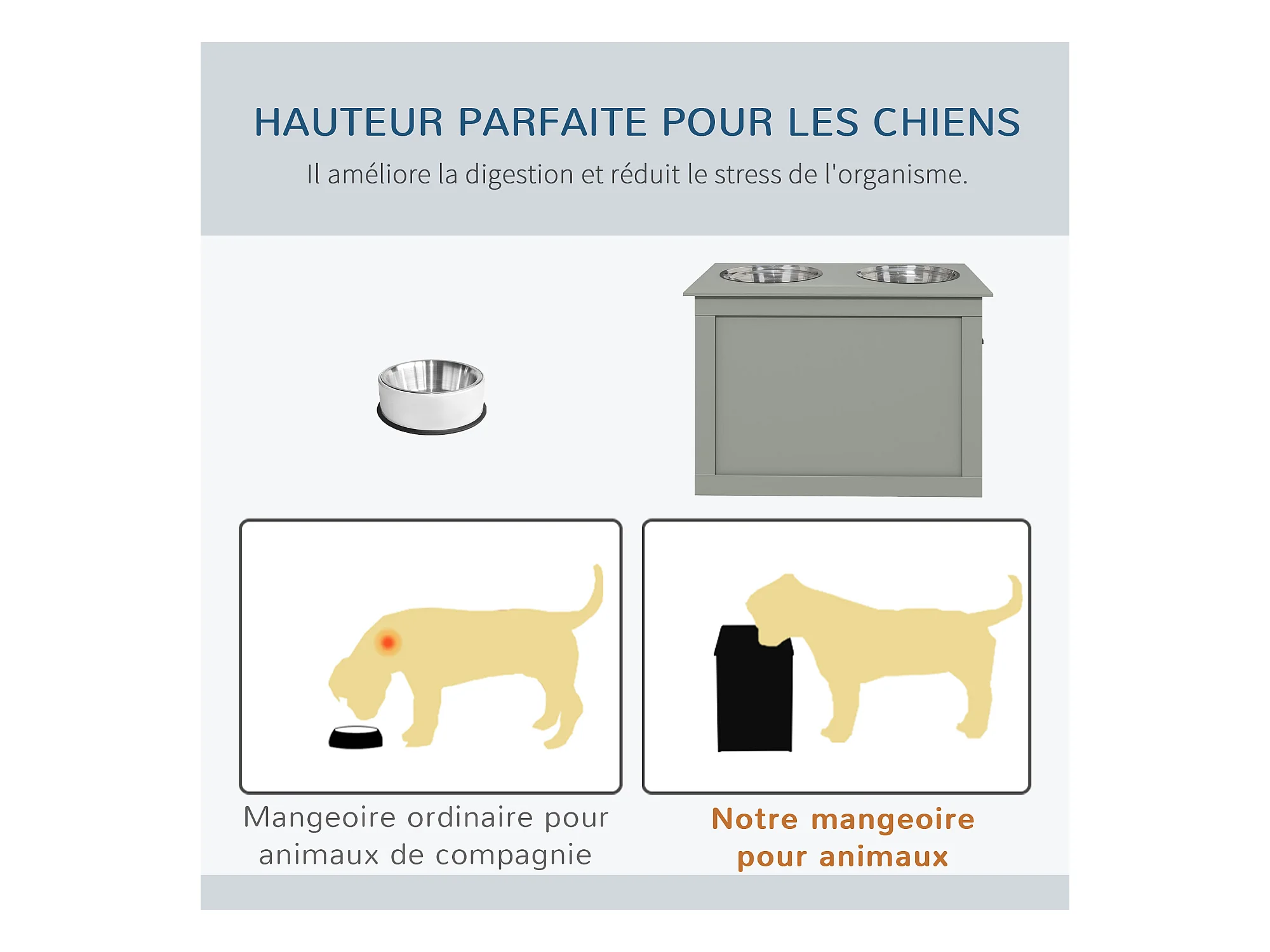 HAUTEUR PARFAITE POUR LES CHIENS

Il améliore la digestion et réduit le stress de l'organisme.

Mangeoire ordinaire pour animaux de compagnie

Notre mangeoire pour animaux