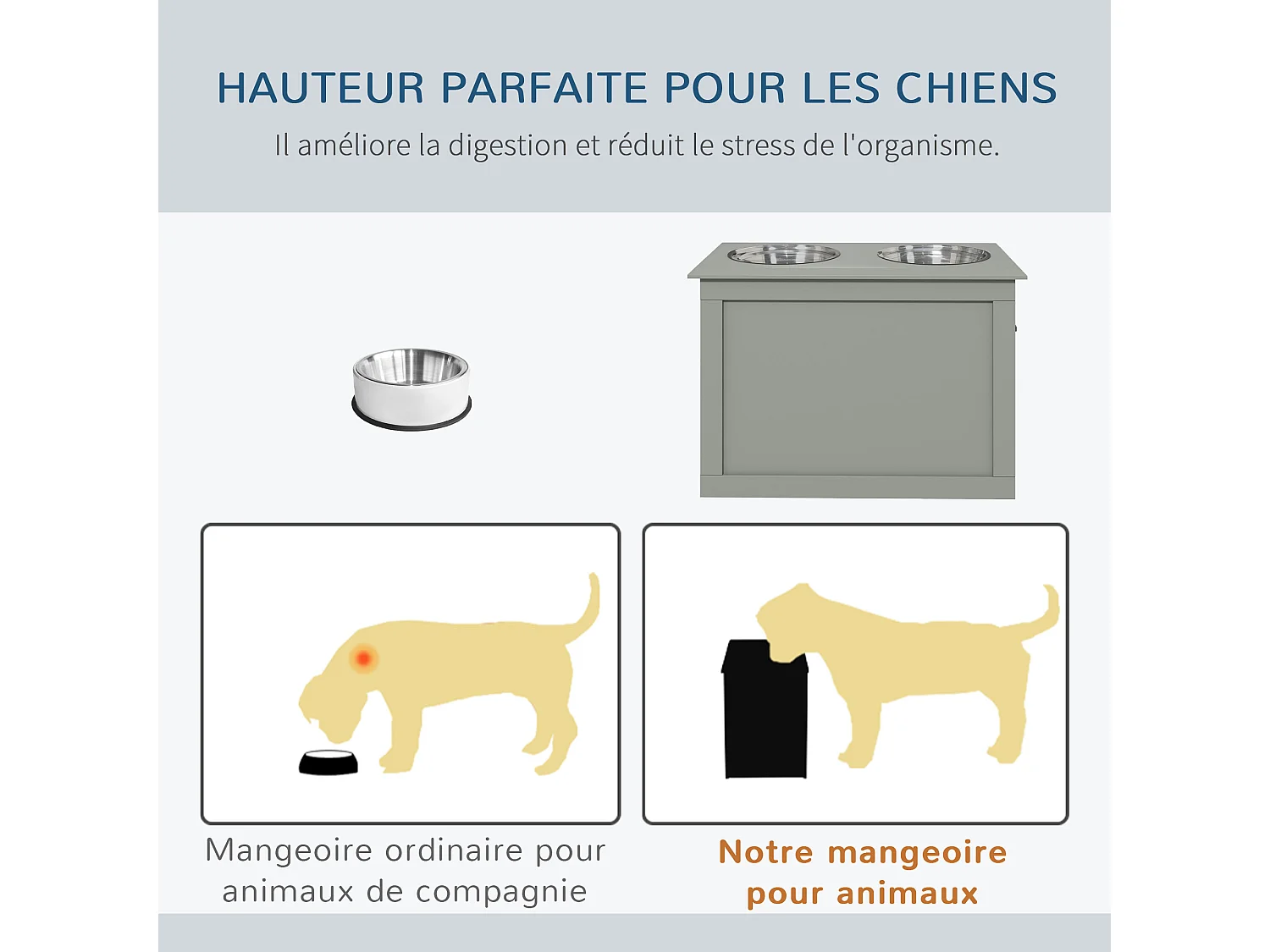 HAUTEUR PARFAITE POUR LES CHIENS

Il améliore la digestion et réduit le stress de l'organisme.

Mangeoire ordinaire pour animaux de compagnie

Notre mangeoire pour animaux