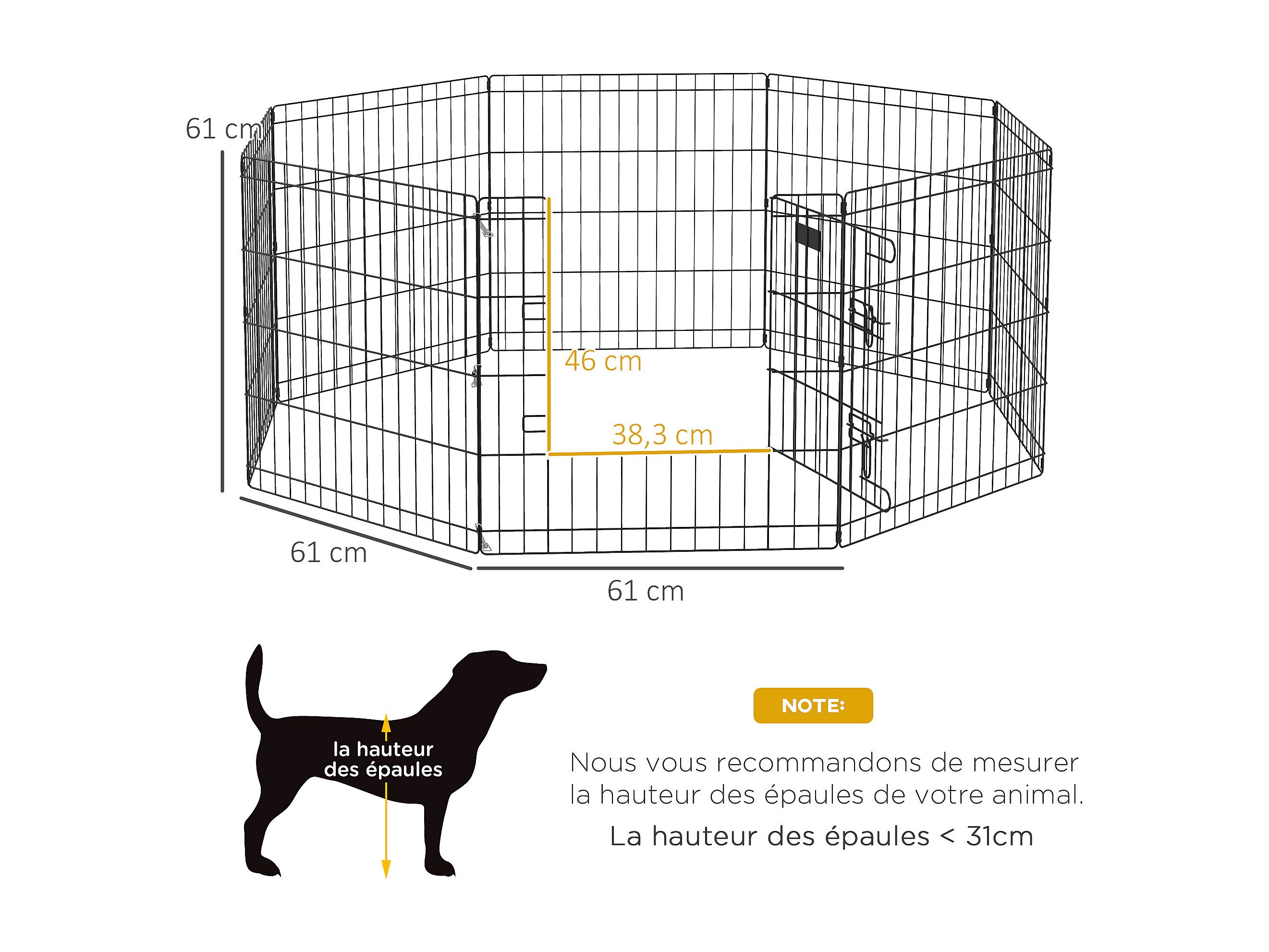 61 cm

46 cm

38,3 cm

61 cm

61 cm

la hauteur des épaules

NOTE:

Nous vous recommandons de mesurer la hauteur des épaules de votre animal.

La hauteur des épaules < 31cm