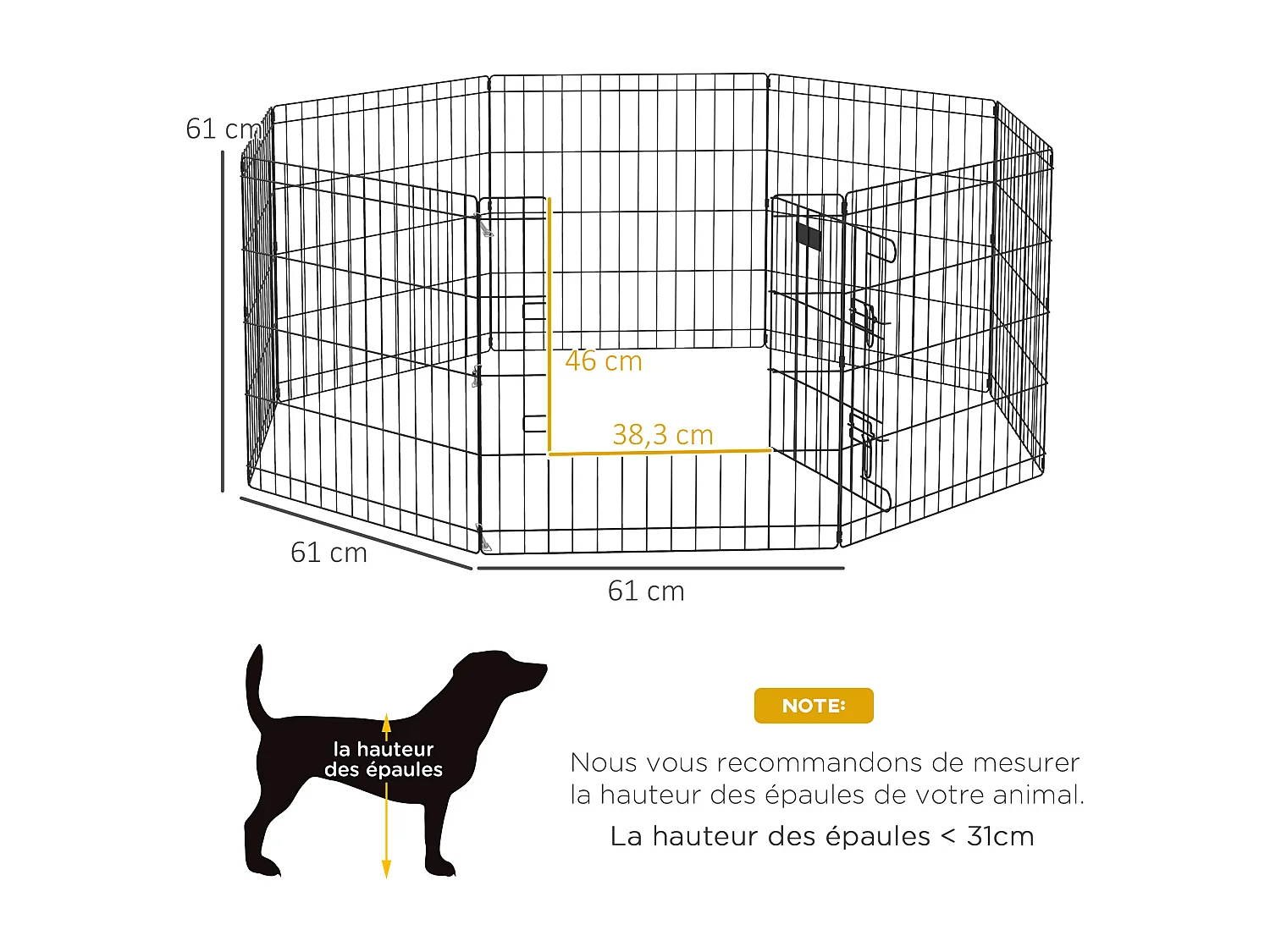 61 cm

46 cm

38,3 cm

61 cm

61 cm

la hauteur des épaules

NOTE:

Nous vous recommandons de mesurer la hauteur des épaules de votre animal.

La hauteur des épaules < 31cm