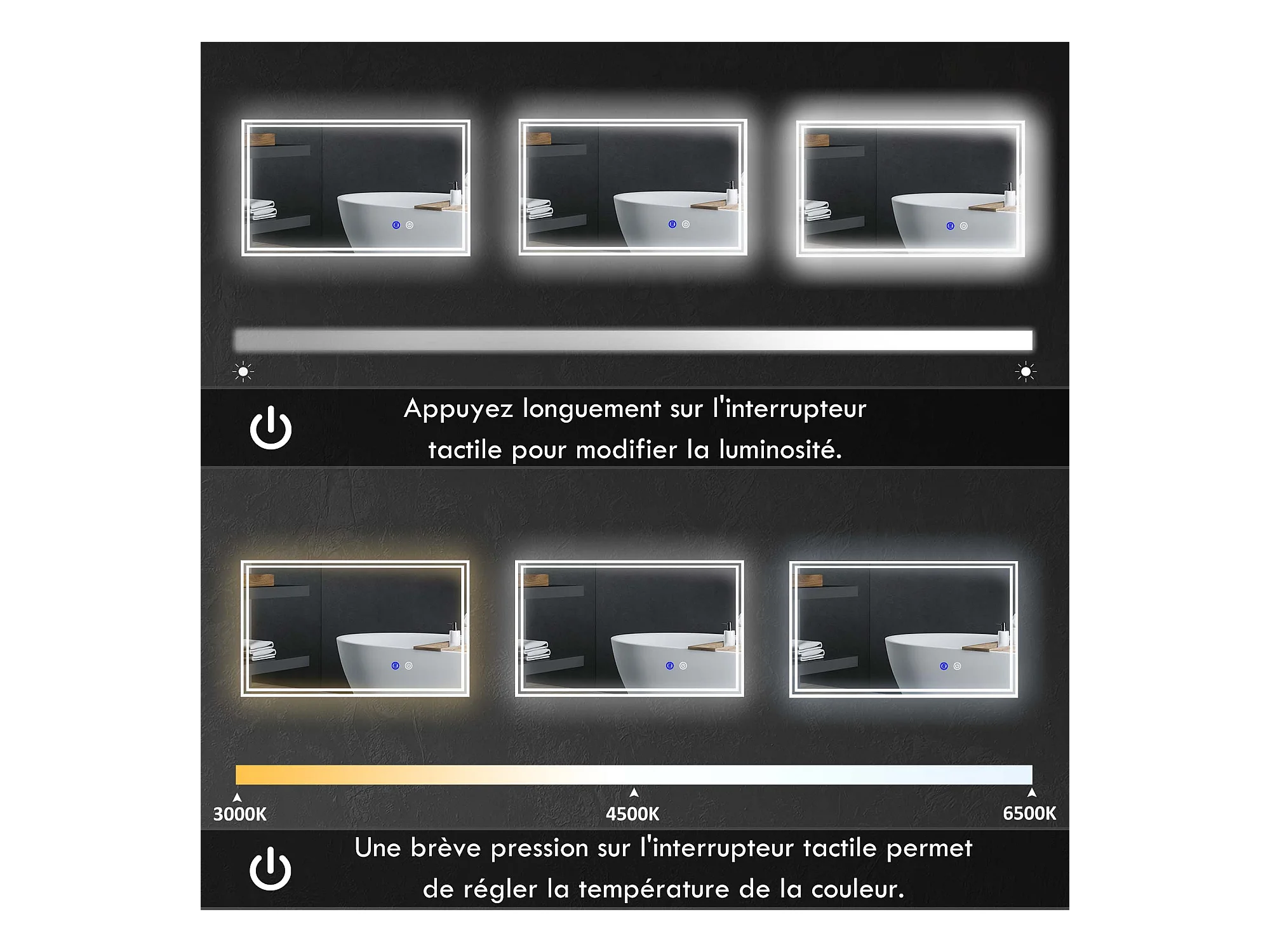 Appuyez longuement sur l'interrupteur tactile pour modifier la luminosité.

3000K

4500K

6500K

Une brève pression sur l'interrupteur tactile permet de régler la température de la couleur.