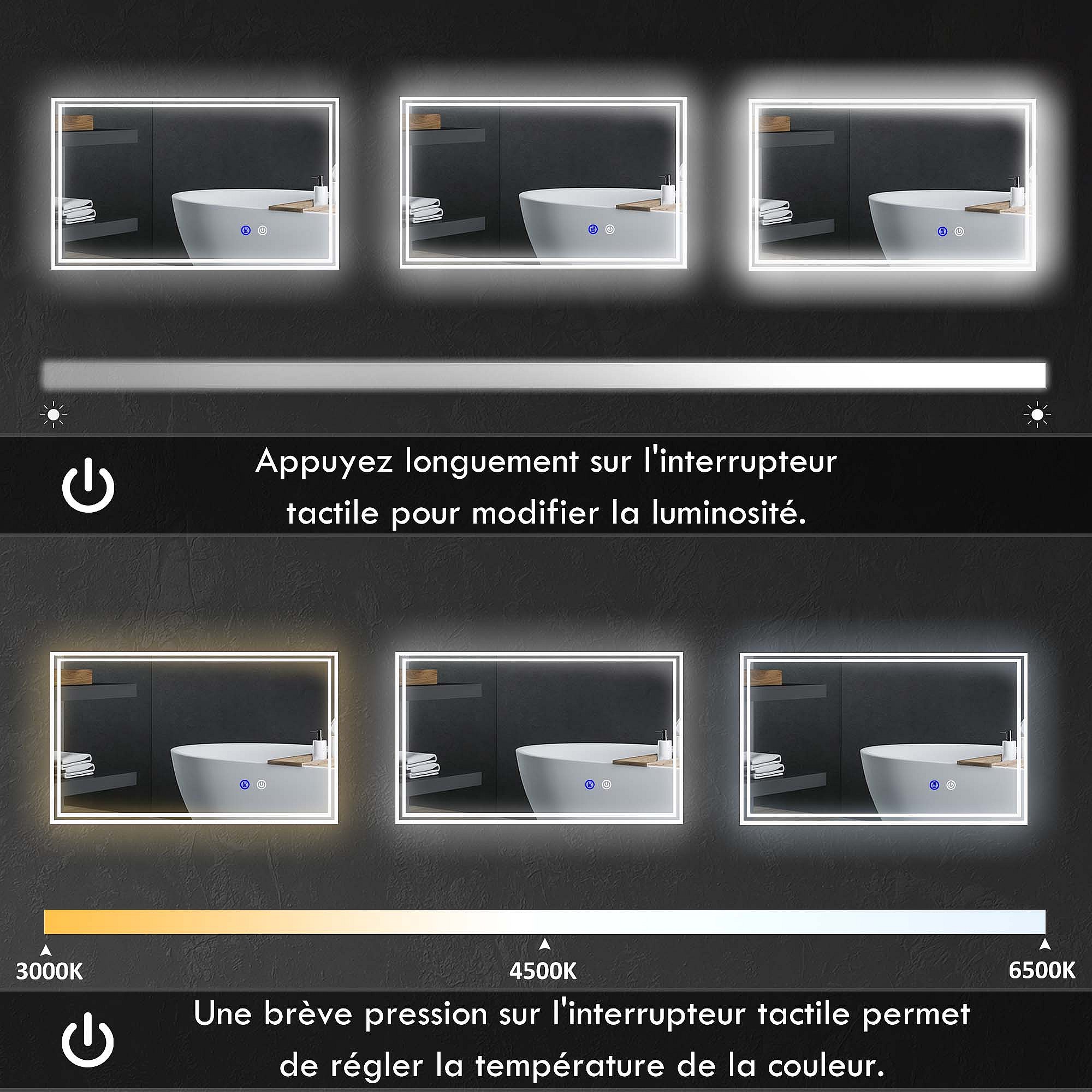 Appuyez longuement sur l'interrupteur tactile pour modifier la luminosité.

3000K
4500K
6500K

Une brève pression sur l'interrupteur tactile permet de régler la température de la couleur.