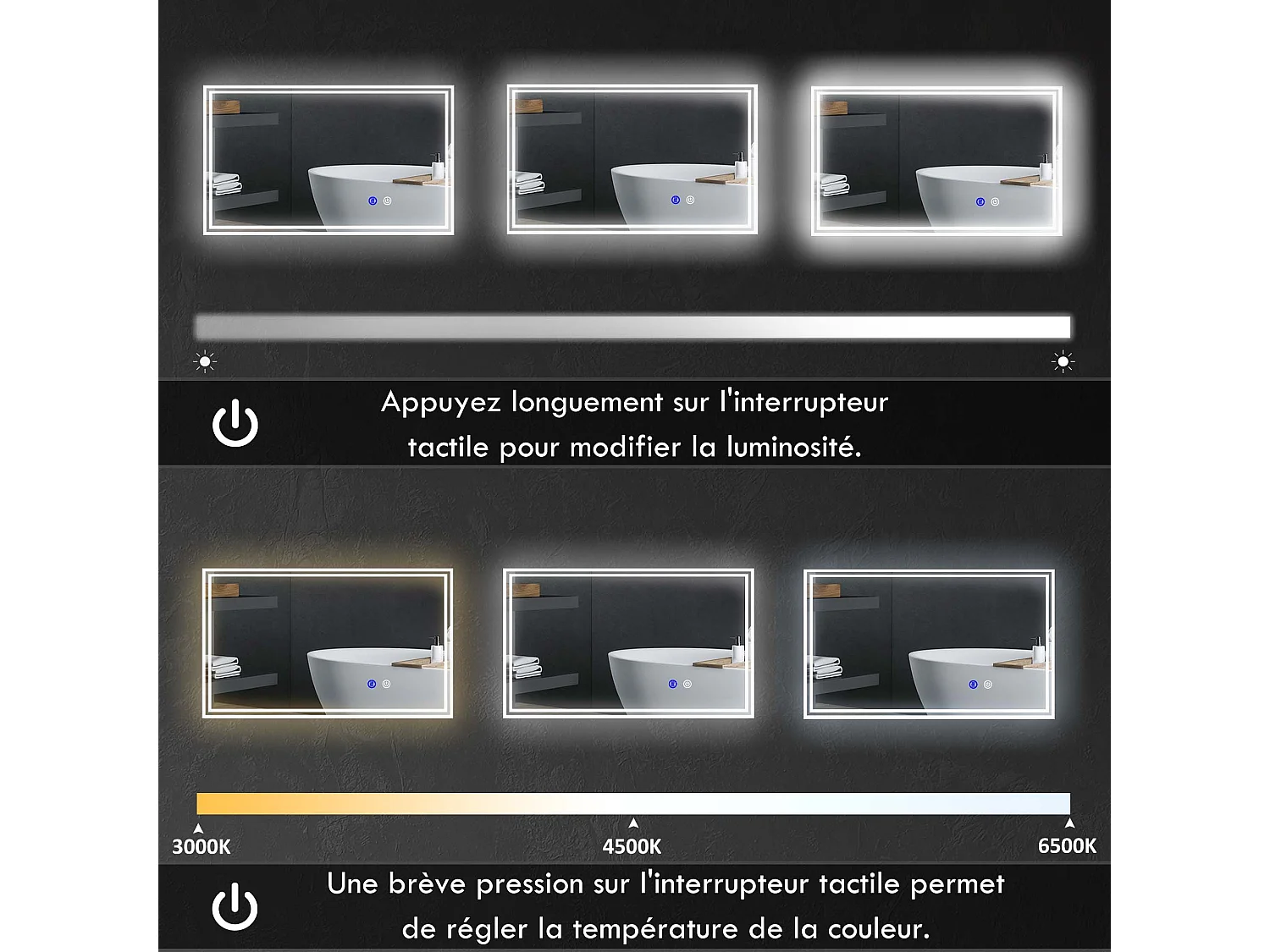 Appuyez longuement sur l'interrupteur tactile pour modifier la luminosité.

3000K

4500K

6500K

Une brève pression sur l'interrupteur tactile permet de régler la température de la couleur.