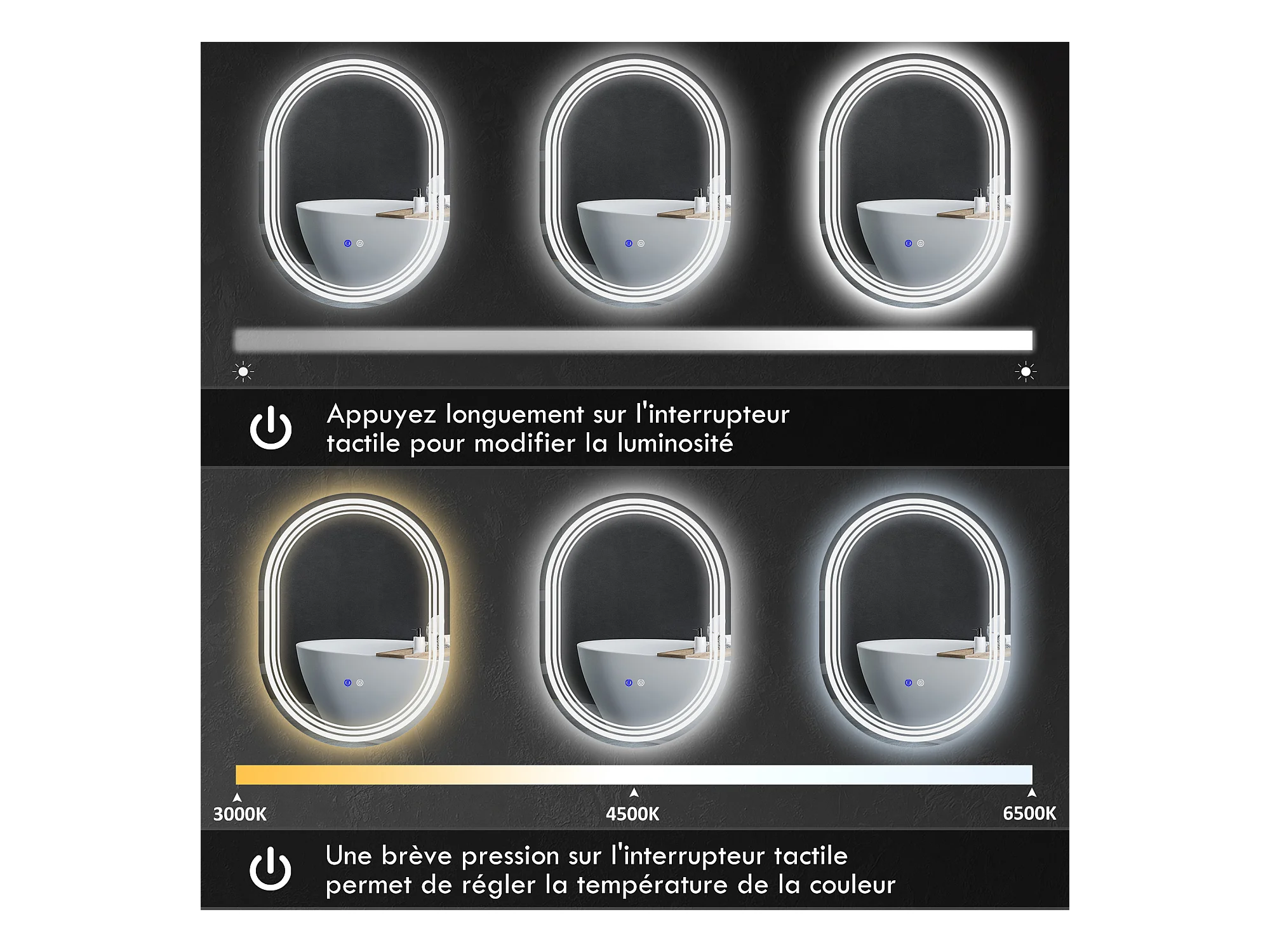 Appuyez longuement sur l'interrupteur tactile pour modifier la luminosité

3000K
4500K
6500K

Une brève pression sur l'interrupteur tactile permet de régler la température de la couleur