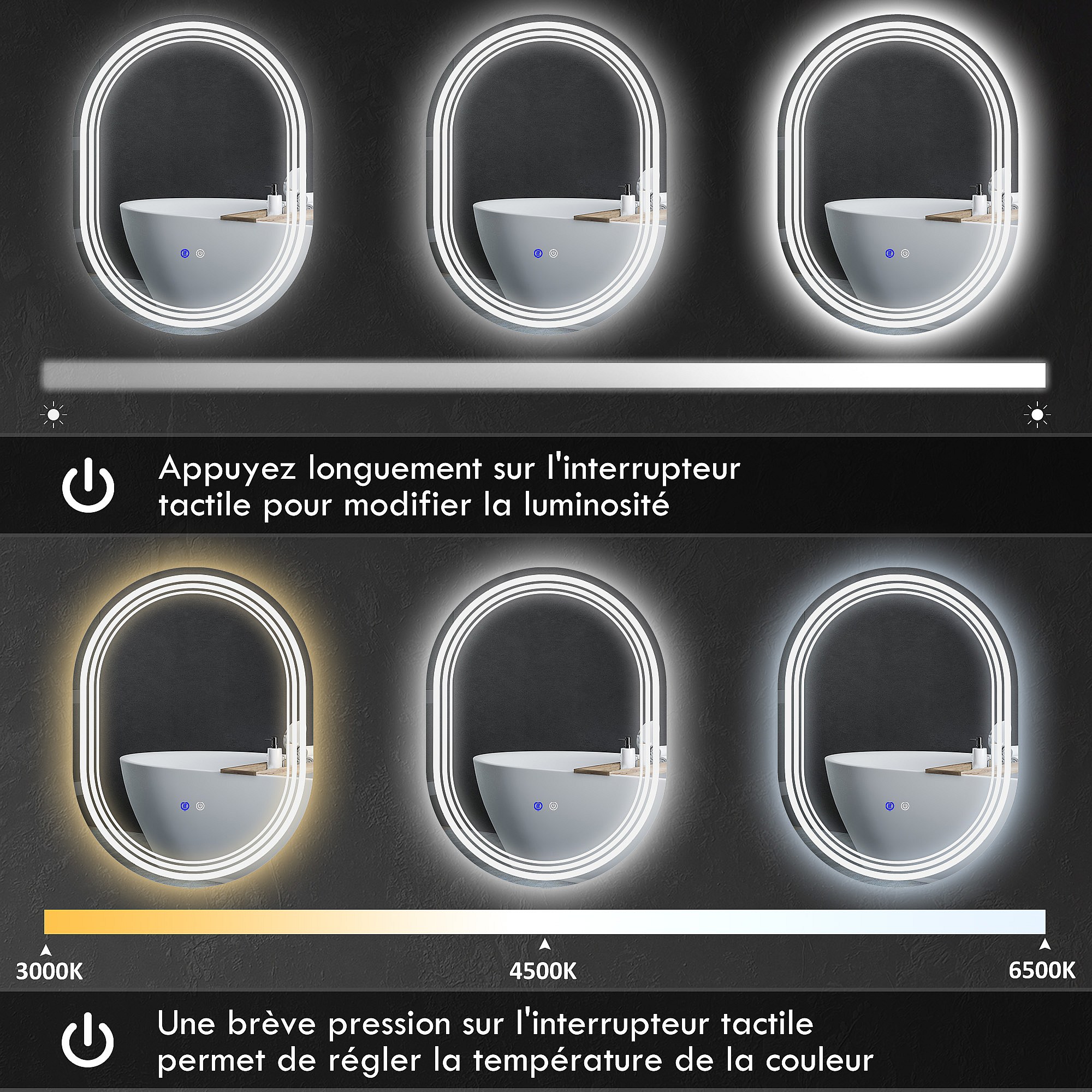 Appuyez longuement sur l'interrupteur tactile pour modifier la luminosité

3000K

4500K

6500K

Une brève pression sur l'interrupteur tactile permet de régler la température de la couleur