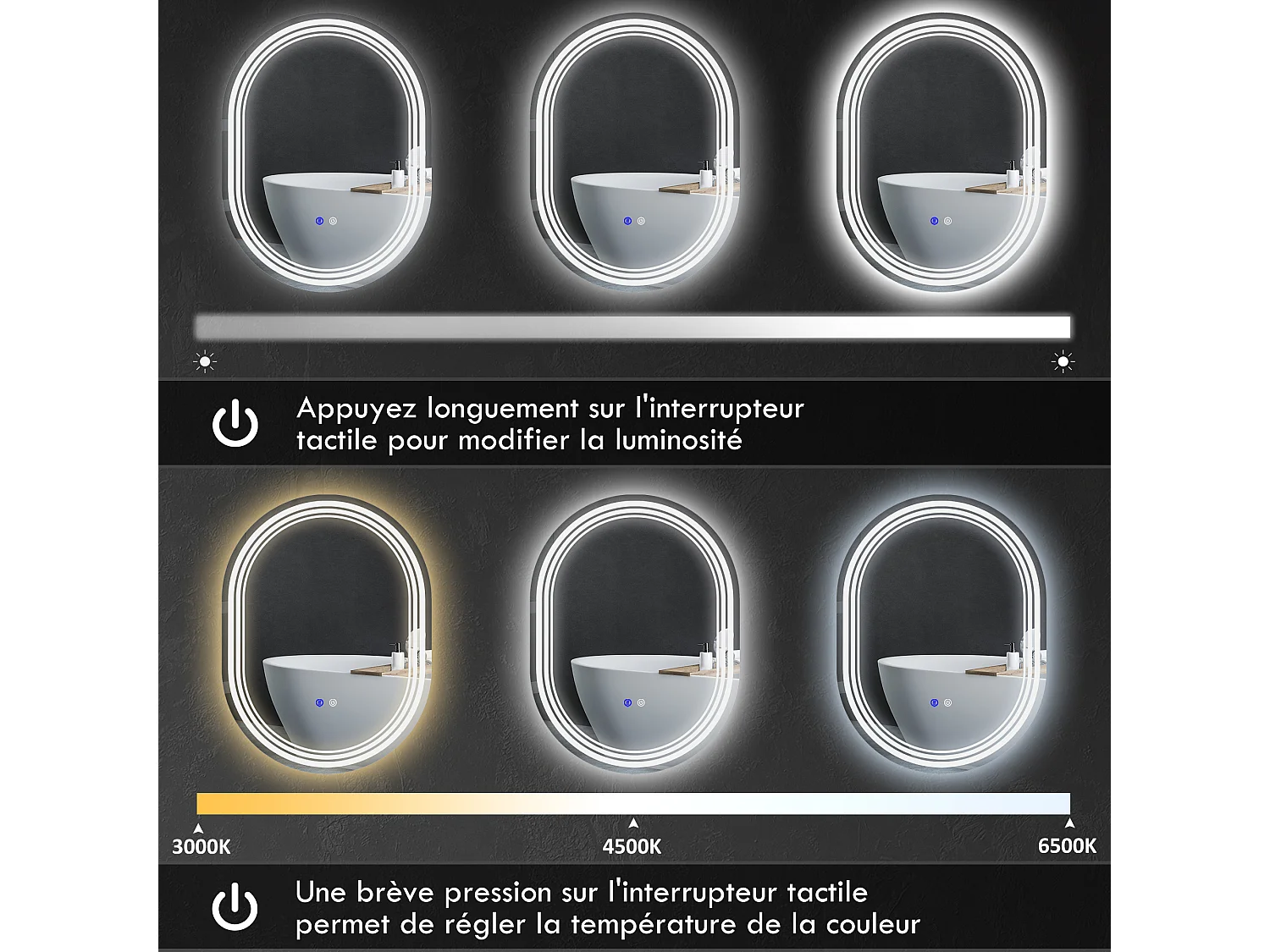 Appuyez longuement sur l'interrupteur tactile pour modifier la luminosité

3000K

4500K

6500K

Une brève pression sur l'interrupteur tactile permet de régler la température de la couleur