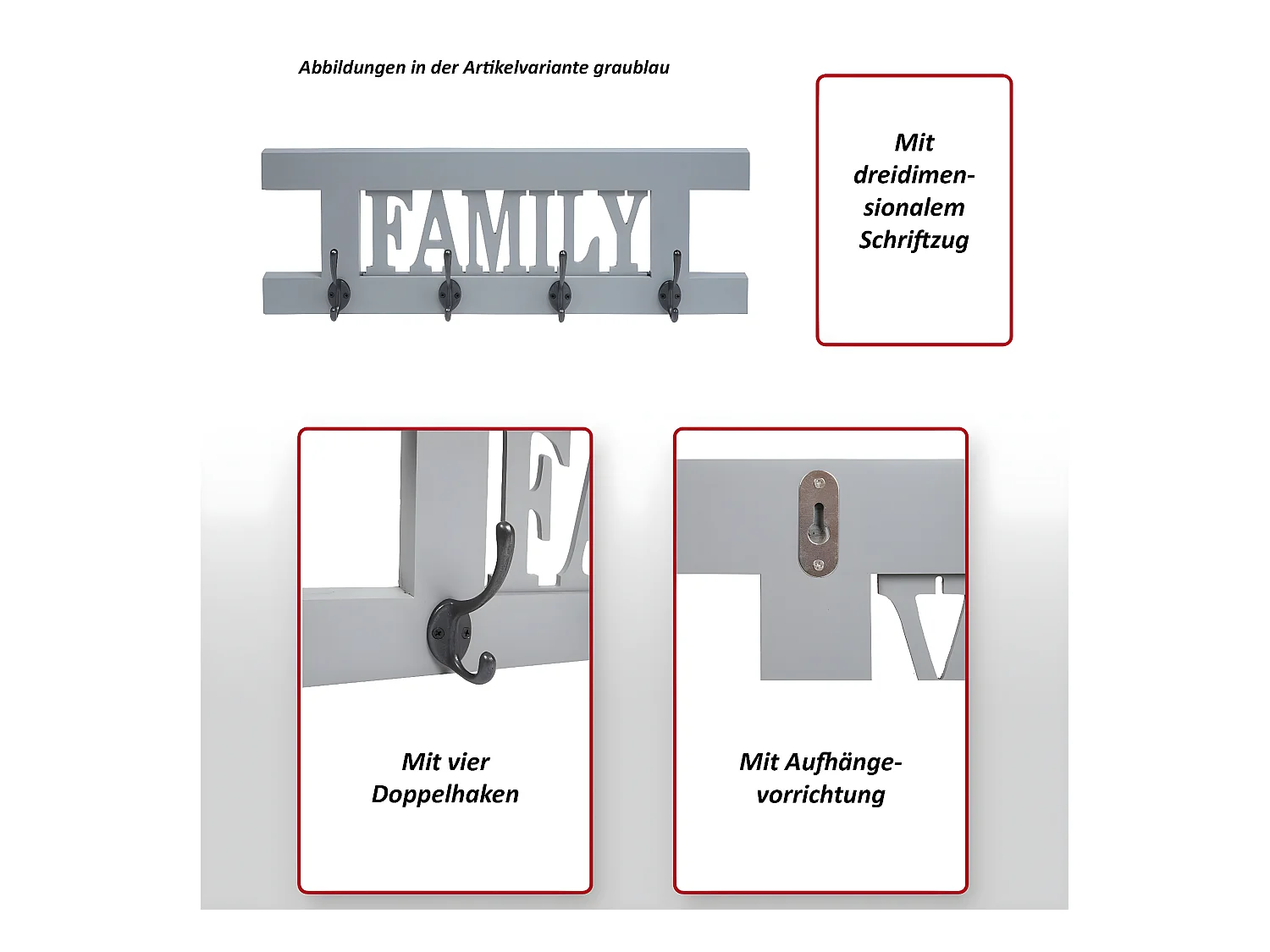 Abbildungen in der Artikelvariante graublau

FAMILY

Mit dreidimensionalem Schriftzug

Mit vier Doppelhaken

Mit Aufhängevorrichtung