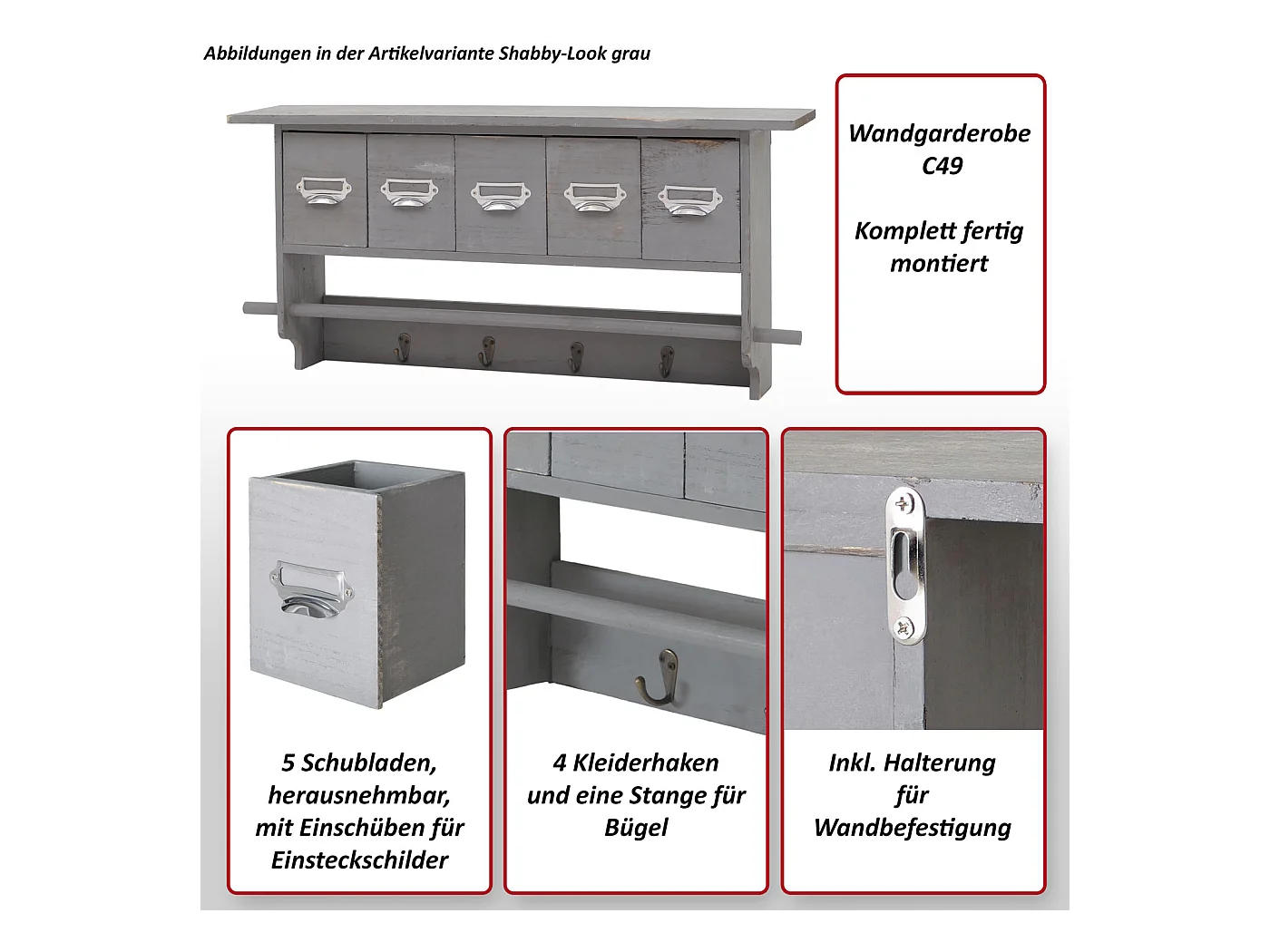 Abbildungen in der Artikelvariante Shabby-Look grau

Wandgarderobe C49

Komplett fertig montiert

5 Schubladen, herausnehmbar, mit Einschüben für Einsteckschilder

4 Kleiderhaken und eine Stange für Bügel

Inkl. Halterung für Wandbefestigung