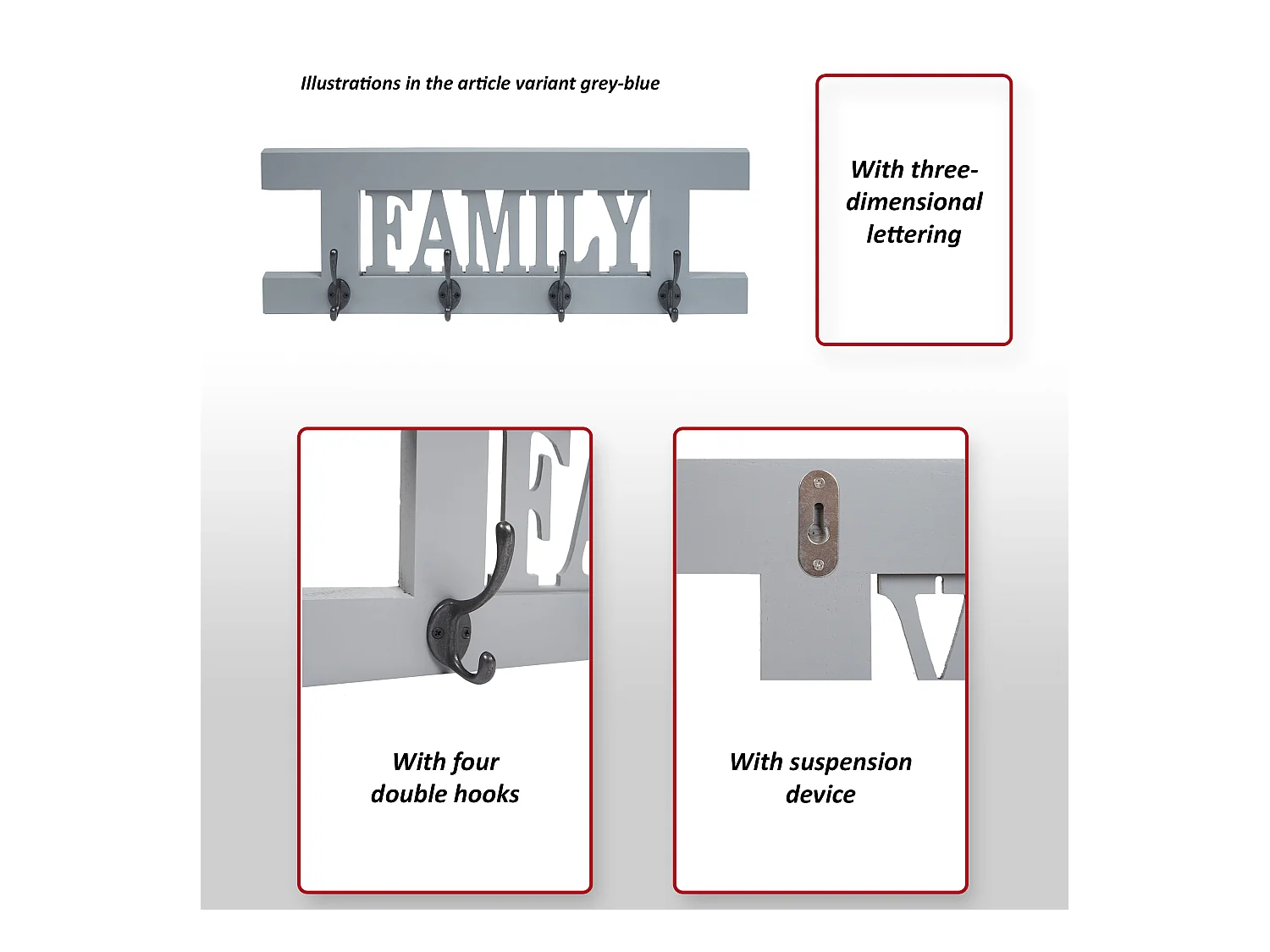 Illustrations in the article variant grey-blue

FAMILY

With three-dimensional lettering

With four double hooks

With suspension device