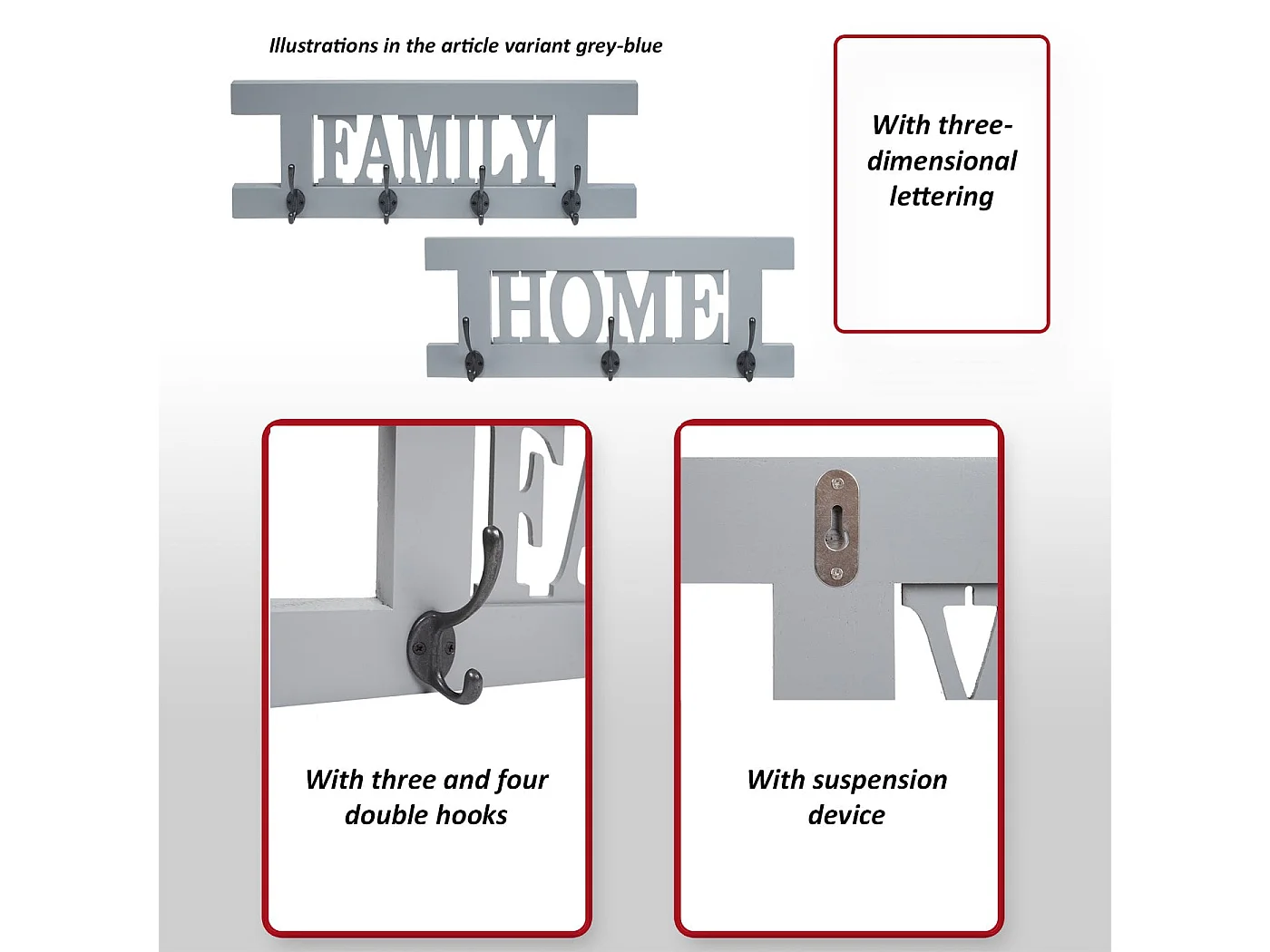 Illustrations in the article variant grey-blue

FAMILY

HOME

With three-dimensional lettering

With three and four double hooks

With suspension device