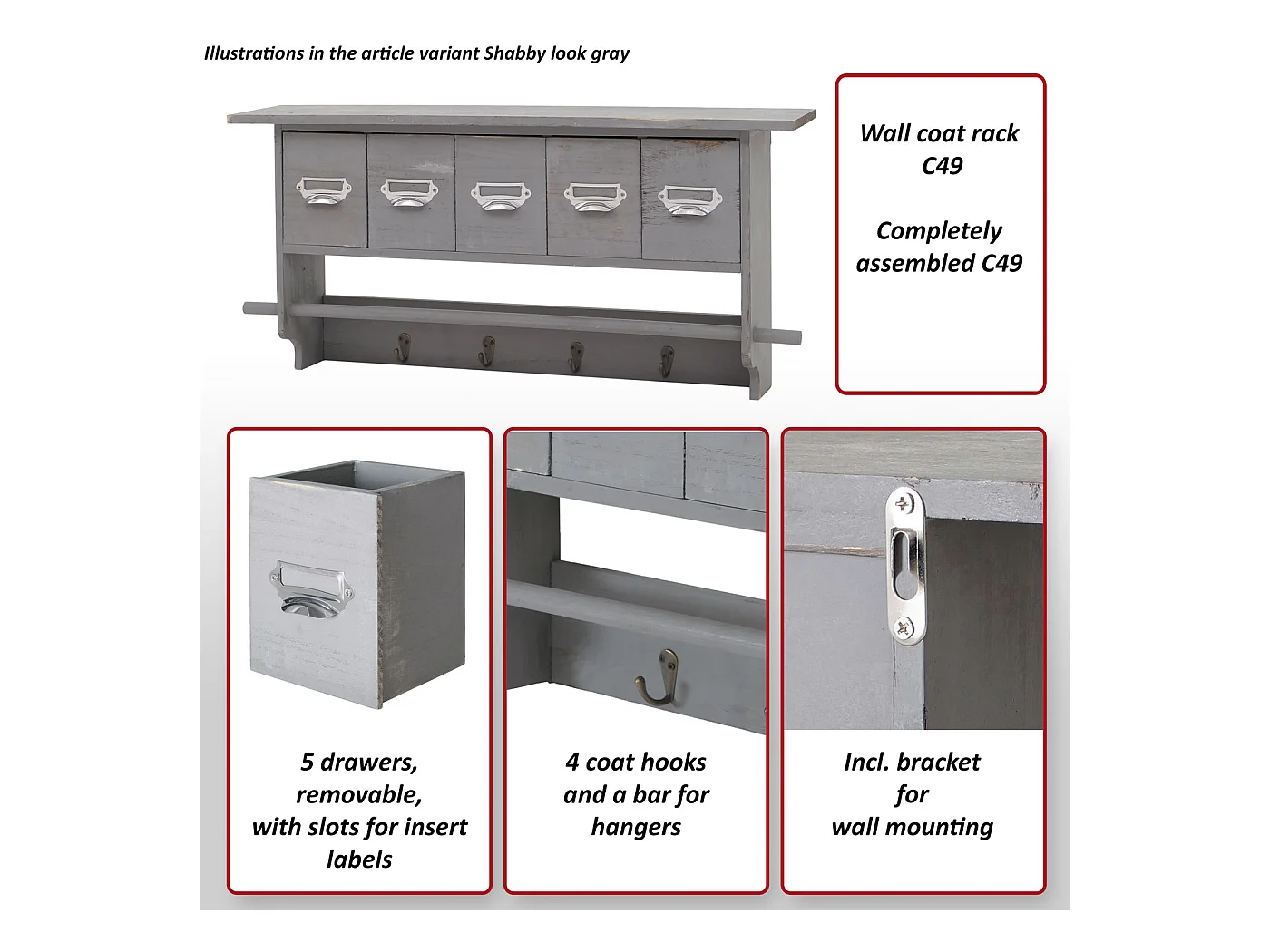 Illustrations in the article variant Shabby look gray

Wall coat rack C49

Completely assembled C49

5 drawers, removable, with slots for insert labels

4 coat hooks and a bar for hangers

Incl. bracket for wall mounting