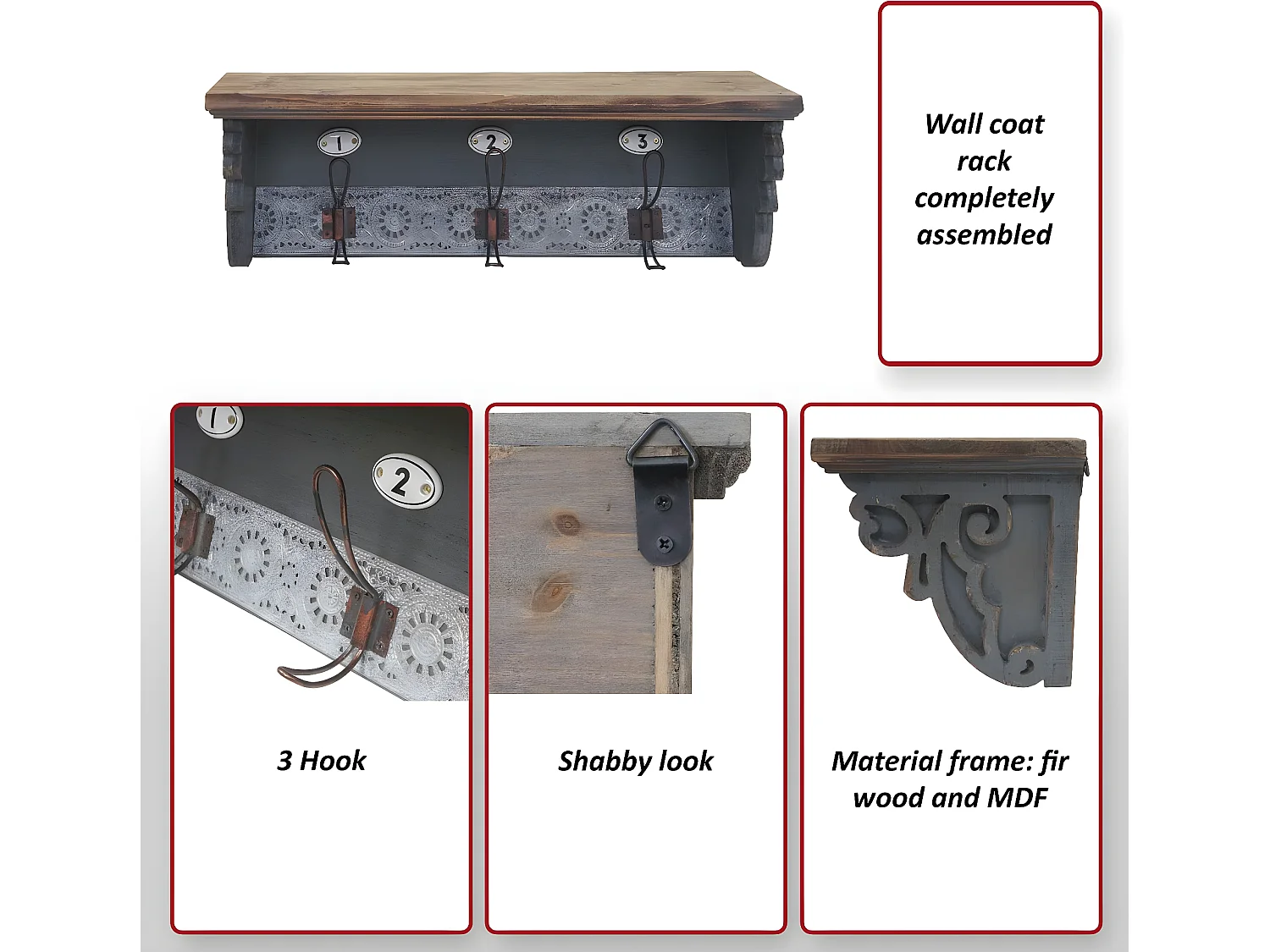 1 2 3

Wall coat rack completely assembled

1 2

3 Hook

Shabby look

Material frame: fir wood and MDF