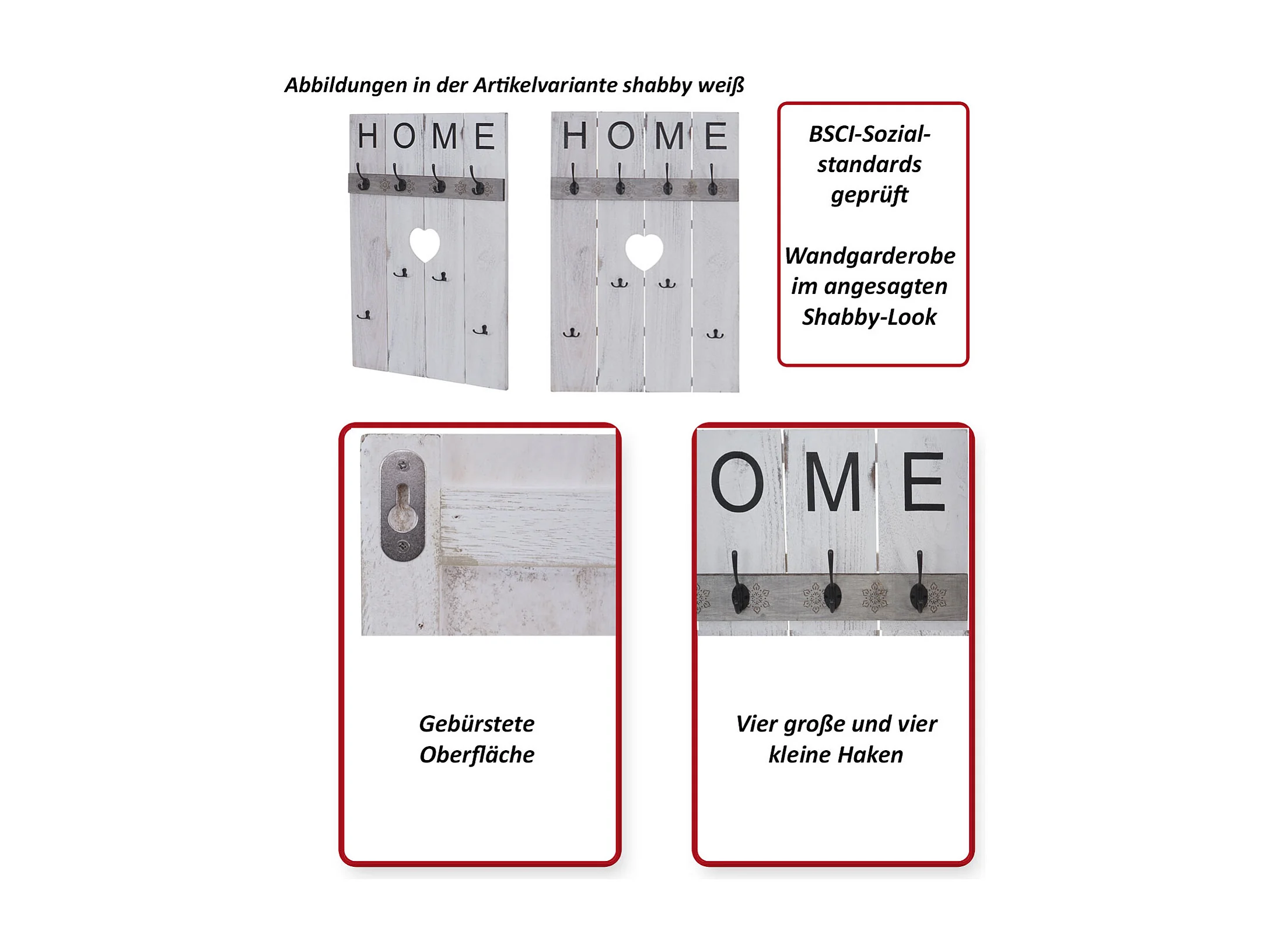 Abbildungen in der Artikelvariante shabby weiß

HOME

HOME

BSCI-Sozialstandards geprüft

Wandgarderobe im angesagten Shabby-Look

Gebürstete Oberfläche

OME

Vier große und vier kleine Haken